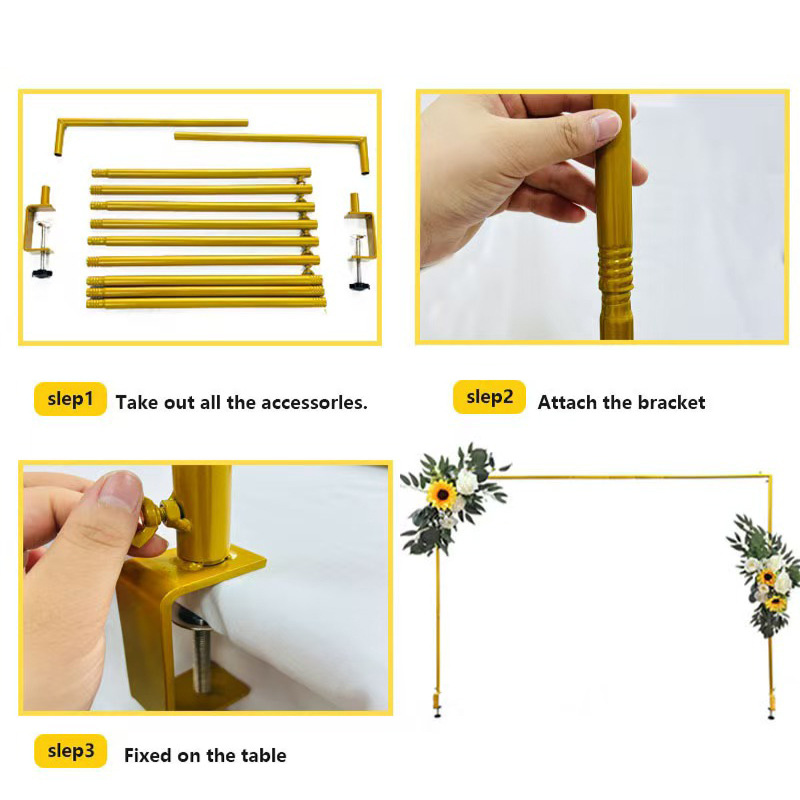 slep1 Take out all the accessorles.

slep2 Attach the bracket

slep3 Fixed on the table