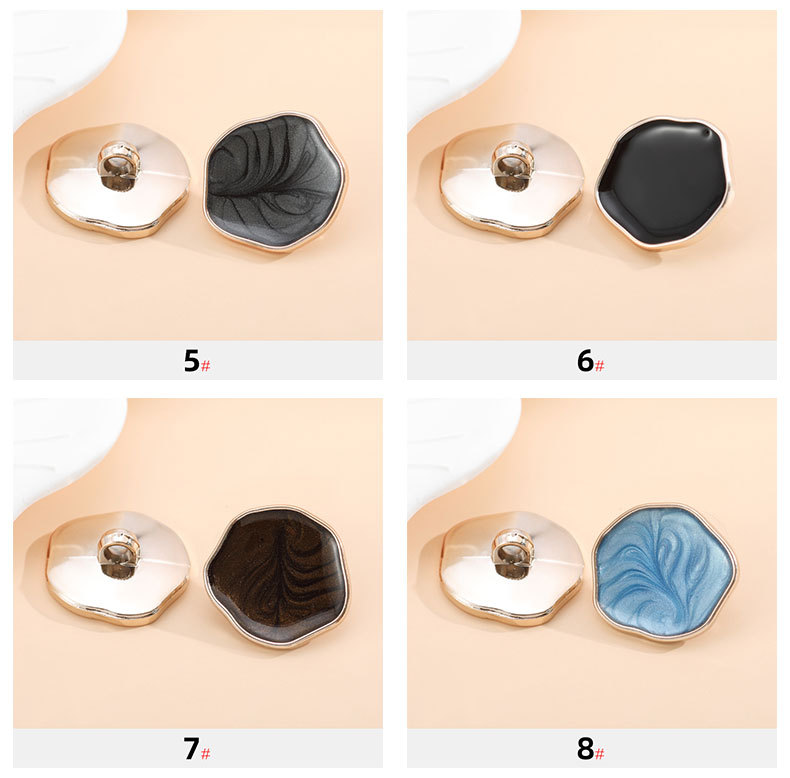 5#

6#

7#

8#