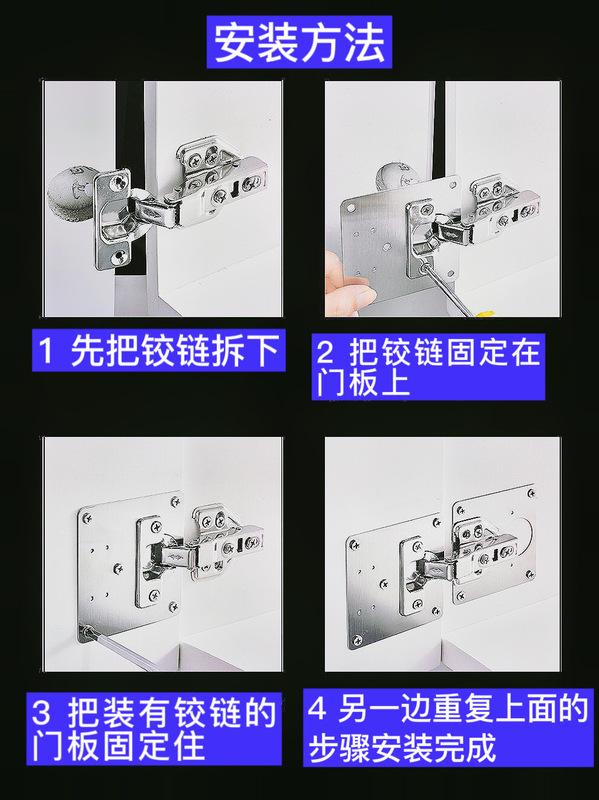 安装方法

1 先把铰链拆下

2 把铰链固定在门板上

3 把装有铰链的门板固定住

4 另一边重复上面的步骤安装完成