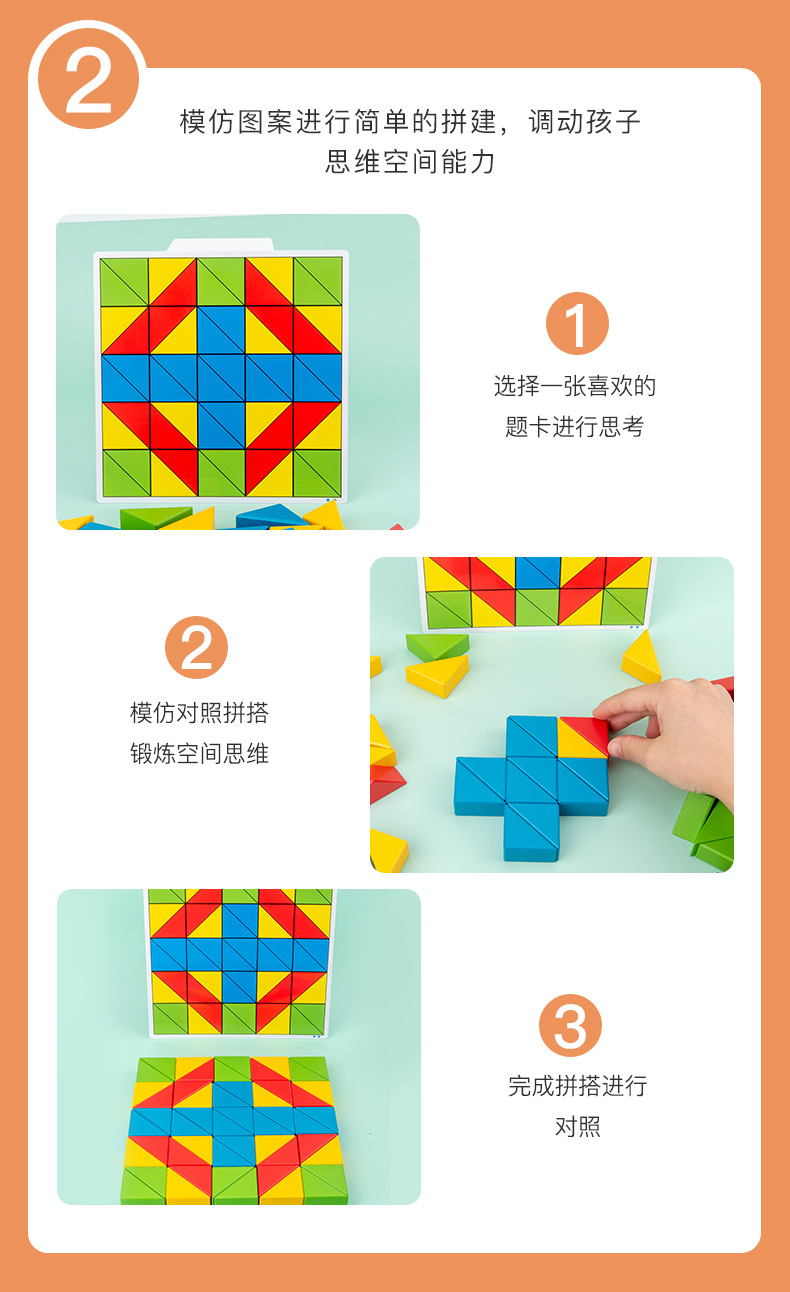 2

模仿图案进行简单的拼建，调动孩子思维空间能力

1

选择一张喜欢的题卡进行思考

2

模仿对照拼搭锻炼空间思维

3

完成拼搭进行对照