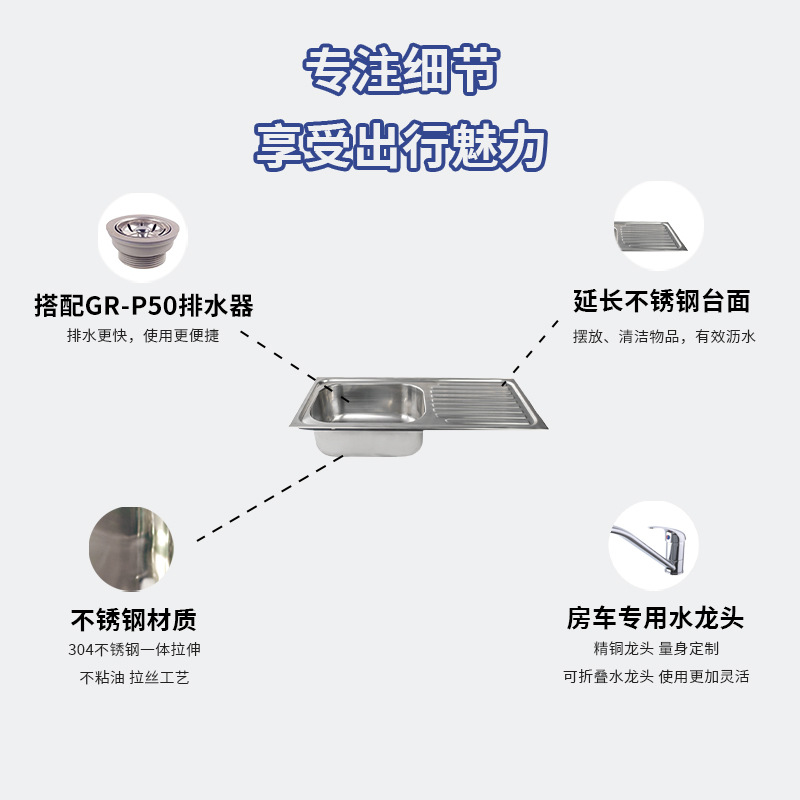 专注细节
享受出行魅力

搭配GR-P50排水器
排水更快，使用更便捷

延长不锈钢台面
摆放、清洁物品，有效沥水

不锈钢材质
304不锈钢一体拉伸
不粘油 拉丝工艺

房车专用水龙头
精铜龙头 量身定制
可折叠水龙头 使用更加灵活