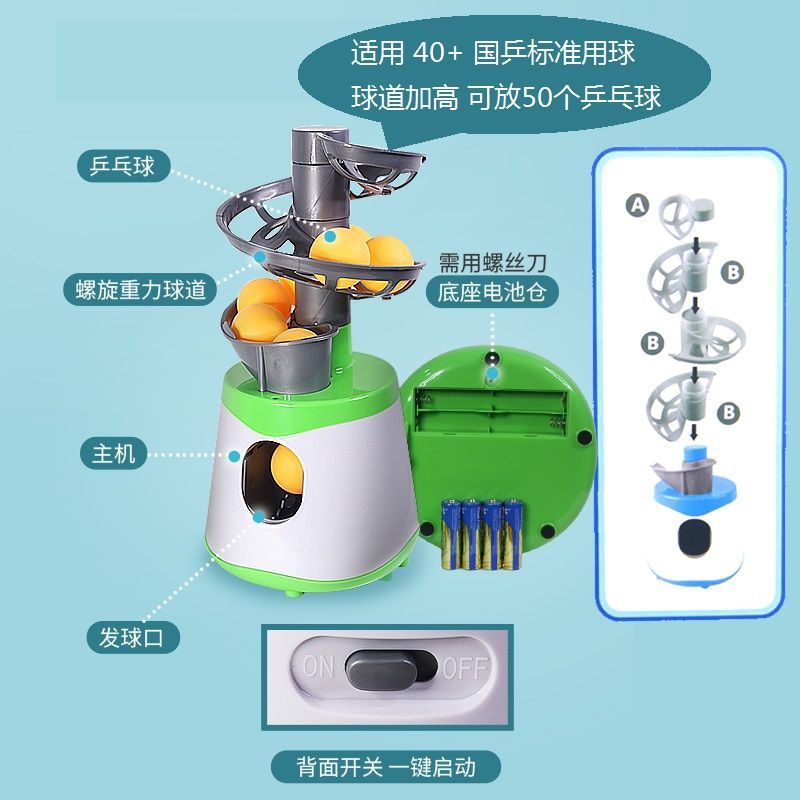 适用 40+ 国乒标准用球
球道加高 可放50个乒乓球

乒乓球

螺旋重力球道

需用螺丝刀
底座电池仓

主机

发球口

A
B
B
B

ON OFF

背面开关 一键启动