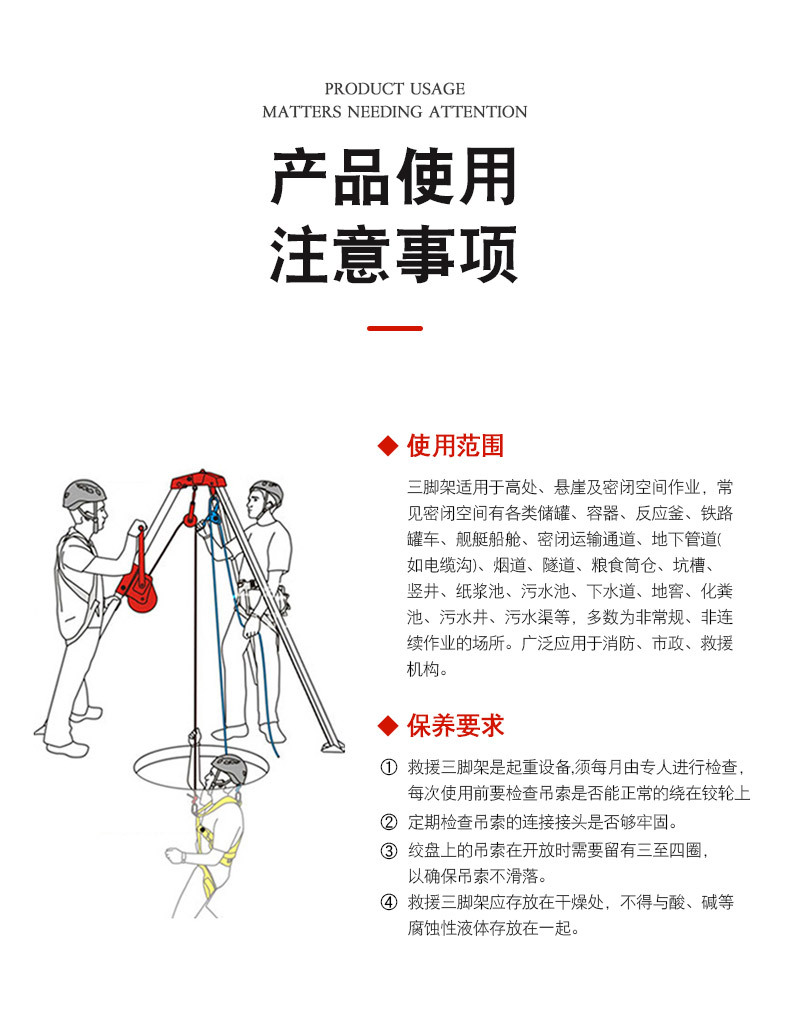 PRODUCT USAGE
MATTERS NEEDING ATTENTION

产品使用
注意事项

◆ 使用范围

三脚架适用于高处、悬崖及密闭空间作业，常见密闭空间有各类储罐、容器、反应釜、铁路罐车、舰艇船舱、密闭运输通道、地下管道(如电缆沟)、烟道、隧道、粮食筒仓、坑槽、竖井、纸浆池、污水池、下水道、地窖、化粪池、污水井、污水渠等，多数为非常规、非连续作业的场所。广泛应用于消防、市政、救援机构。

◆ 保养要求

① 救援三脚架是起重设备,须每月由专人进行检查，每次使用前要检查吊索是否能正常的绕在铰轮上
② 定期检查吊索的连接接头是否够牢固。
③ 绞盘上的吊索在开放时需要留有三至四圈，以确保吊索不滑落。
④ 救援三脚架应存放在干燥处，不得与酸、碱等腐蚀性液体存放在一起。