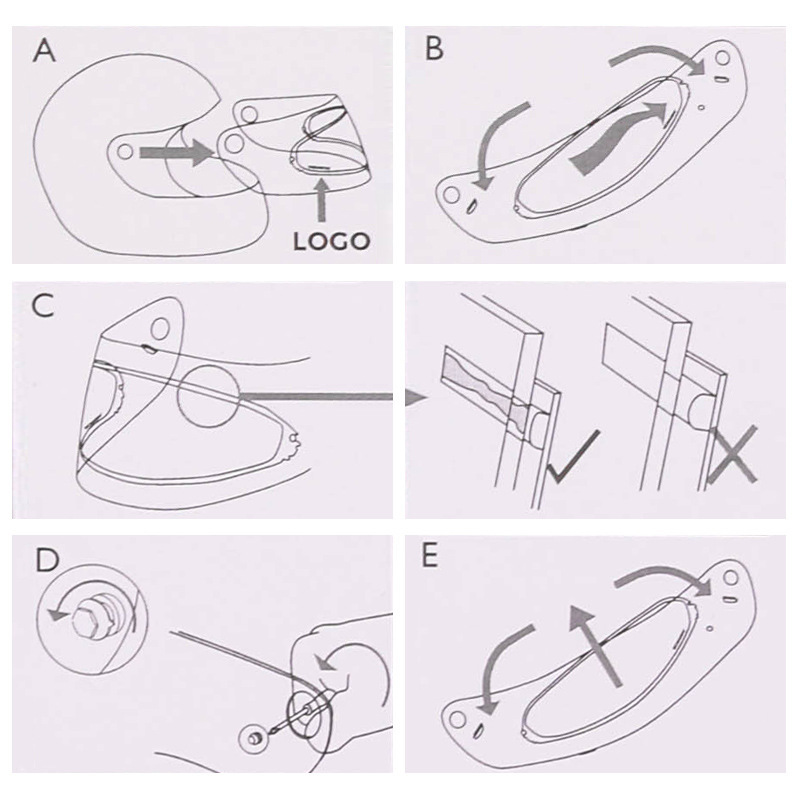 A

LOGO

B

C

D

E