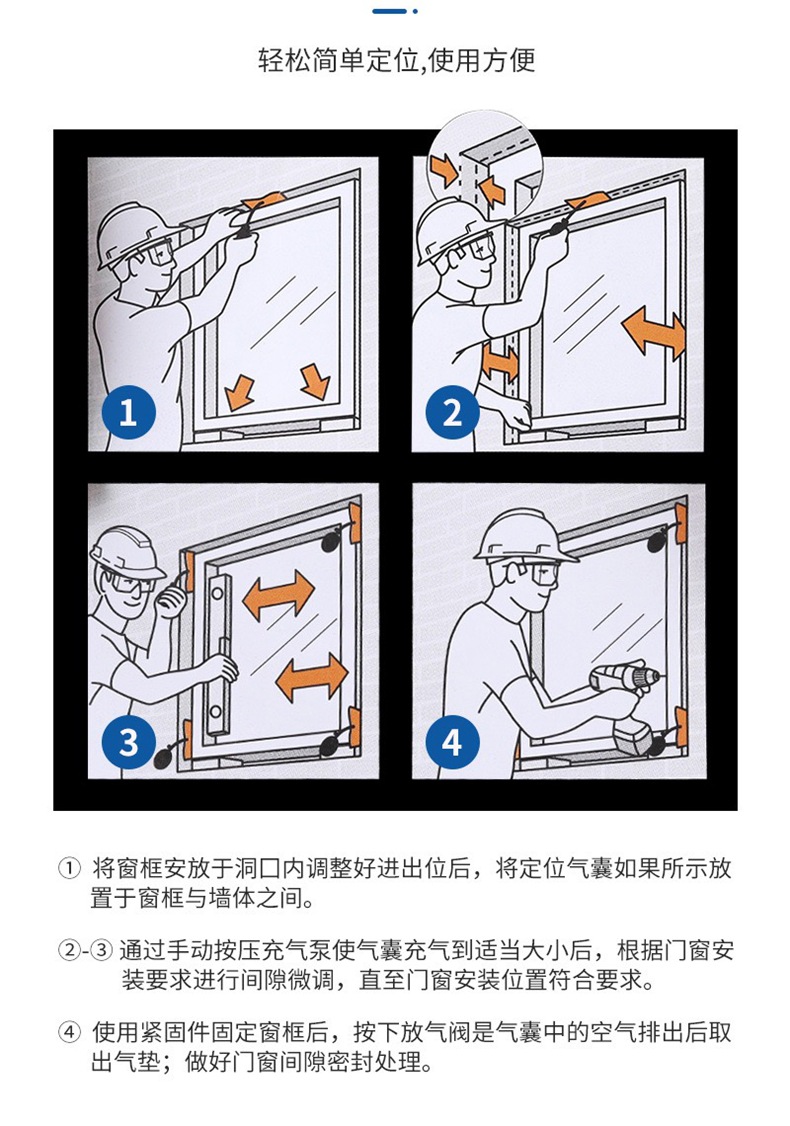 轻松简单定位,使用方便

1

2

3

4

① 将窗框安放于洞口内调整好进出位后，将定位气囊如果所示放置于窗框与墙体之间。

②-③ 通过手动按压充气泵使气囊充气到适当大小后，根据门窗安装要求进行间隙微调，直至门窗安装位置符合要求。

④ 使用紧固件固定窗框后，按下放气阀是气囊中的空气排出后取出气垫；做好门窗间隙密封处理。