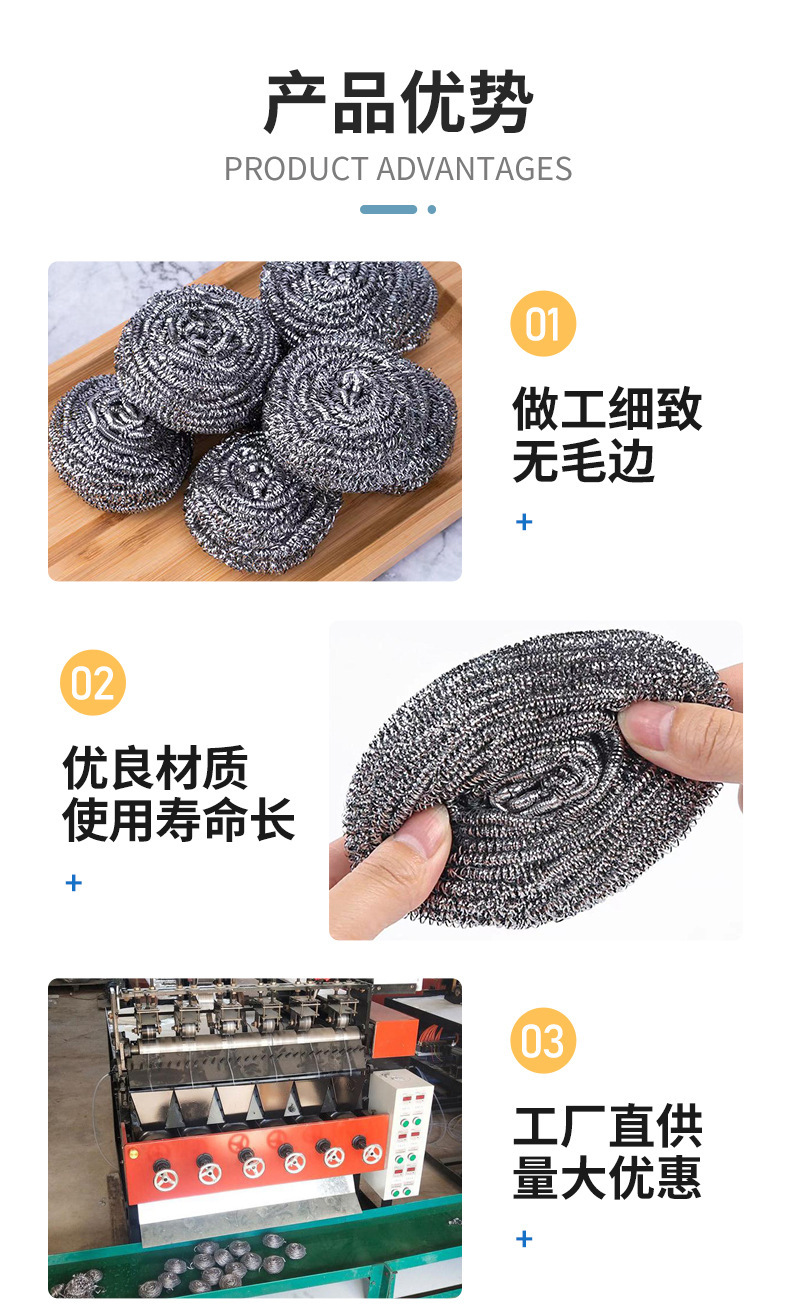 产品优势
PRODUCT ADVANTAGES

01
做工细致
无毛边
+

02
优良材质
使用寿命长
+

03
工厂直供
量大优惠
+