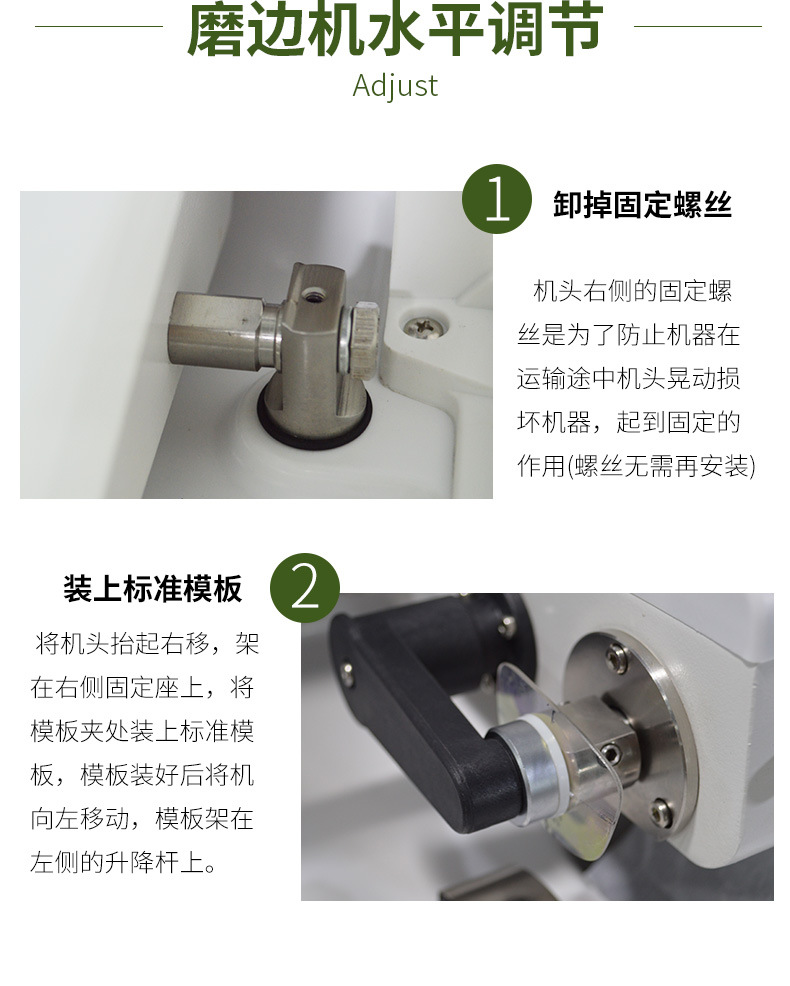 磨边机水平调节
Adjust

1 卸掉固定螺丝

机头右侧的固定螺丝是为了防止机器在运输途中机头晃动损坏机器，起到固定的作用(螺丝无需再安装)

装上标准模板 2

将机头抬起右移，架在右侧固定座上，将模板夹处装上标准模板，模板装好后将机向左移动，模板架在左侧的升降杆上。