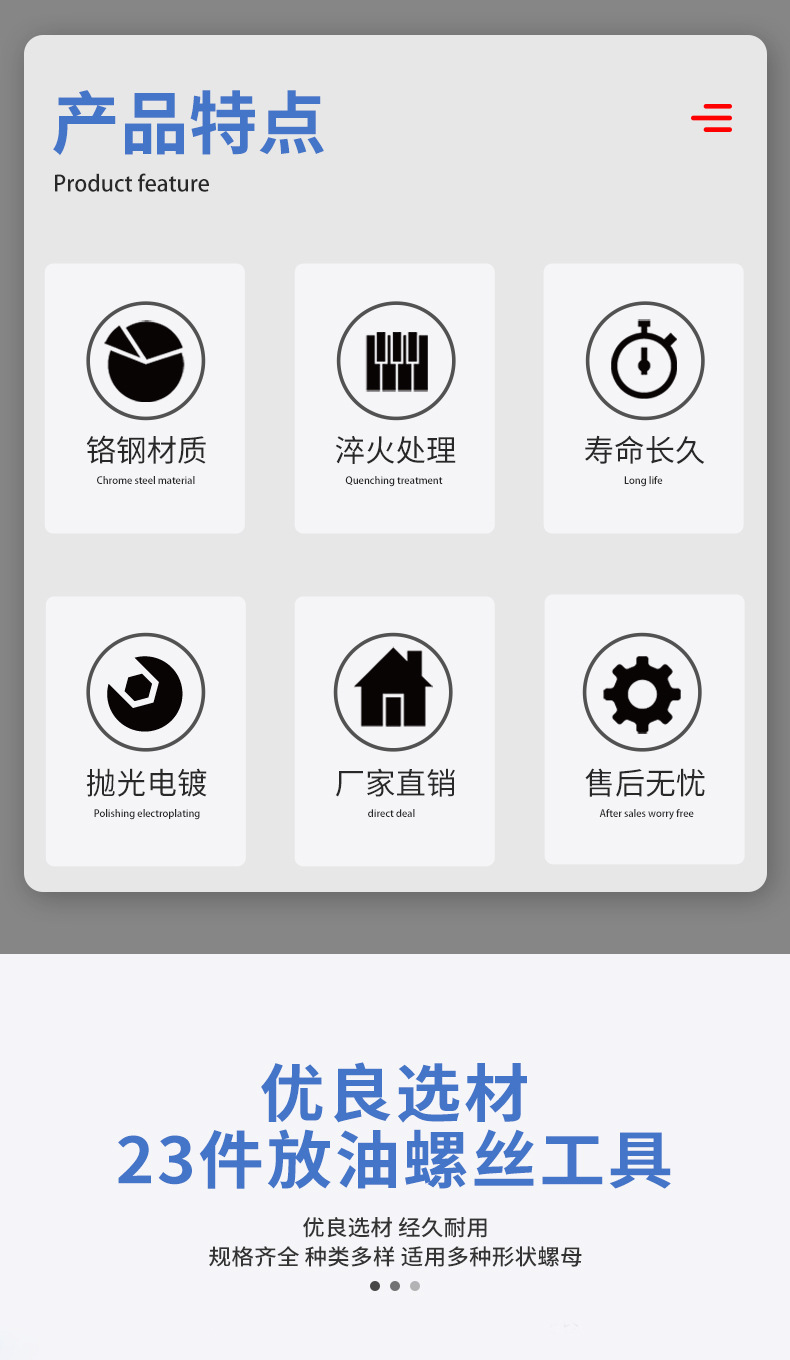 产品特点
Product feature

铬钢材质
Chrome steel material

淬火处理
Quenching treatment

寿命长久
Long life

抛光电镀
Polishing electroplating

厂家直销
direct deal

售后无忧
After sales worry free

优良选材
23件放油螺丝工具

优良选材 经久耐用
规格齐全 种类多样 适用多种形状螺母