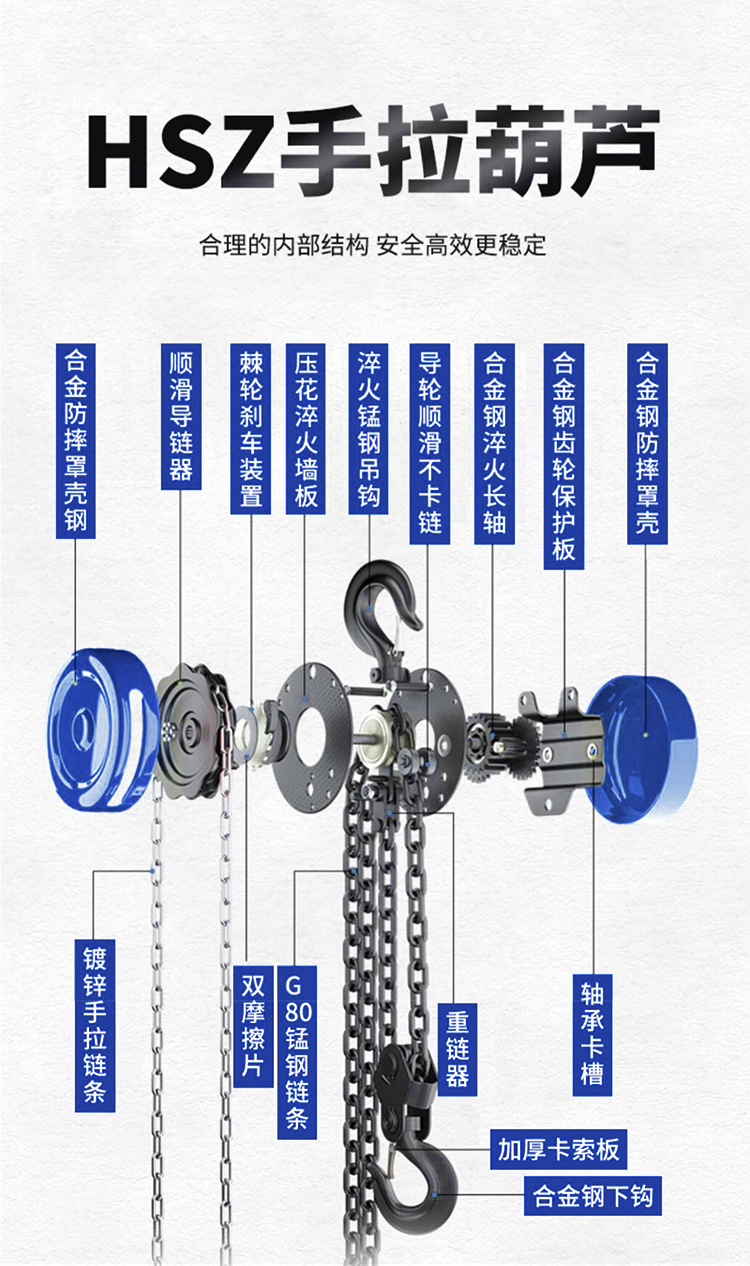 HSZ手拉葫芦

合理的内部结构 安全高效更稳定

合金防摔罩壳钢

顺滑导链器

棘轮刹车装置

压花淬火墙板

淬火锰钢吊钩

导轮顺滑不卡链

合金钢淬火长轴

合金钢齿轮保护板

合金钢防摔罩壳

镀锌手拉链条

双摩擦片

G80锰钢链条

重链器

轴承卡槽

加厚卡索板

合金钢下钩