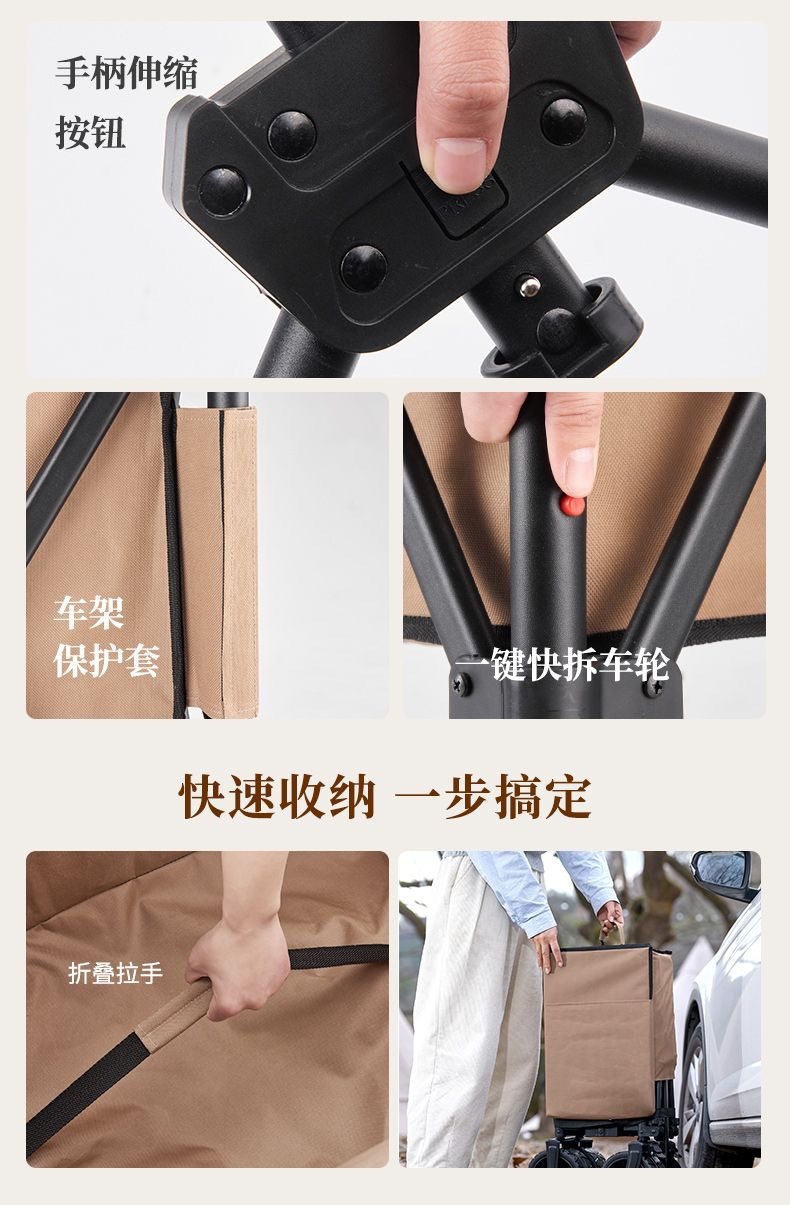 手柄伸缩
按钮

车架
保护套

一键快拆车轮

快速收纳 一步搞定

折叠拉手