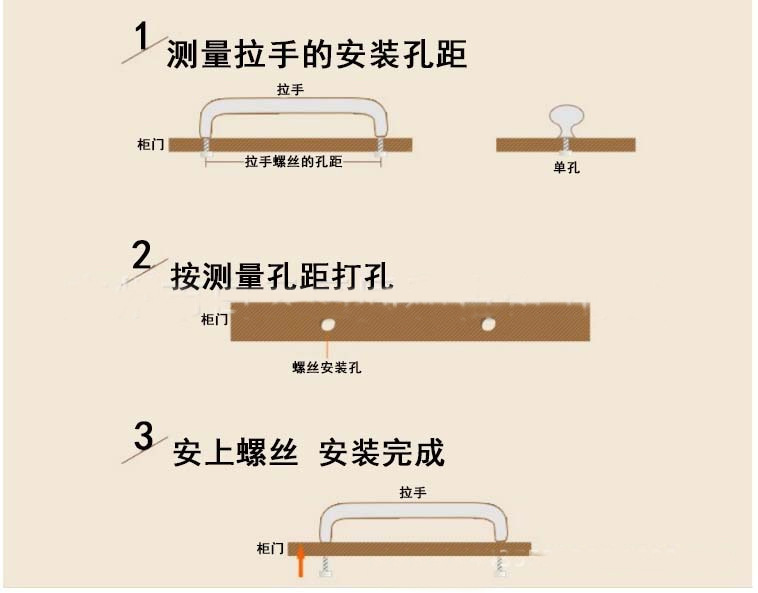 1 测量拉手的安装孔距

拉手

柜门

拉手螺丝的孔距

单孔

2 按测量孔距打孔

柜门

螺丝安装孔

3 安上螺丝 安装完成

拉手

柜门