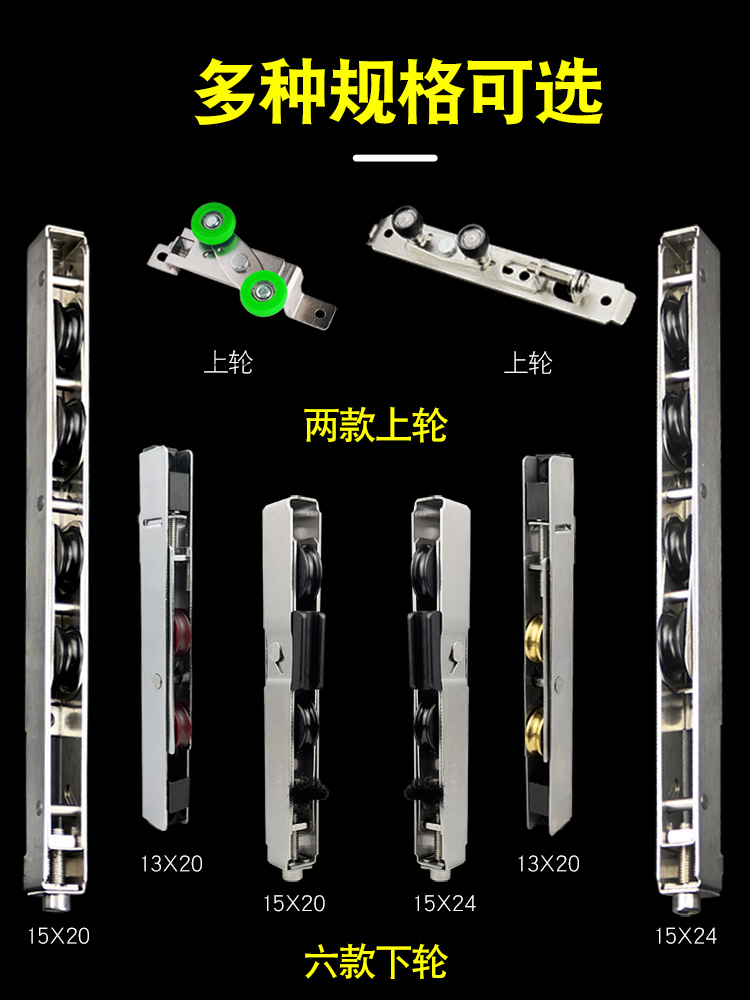 多种规格可选

上轮

上轮

两款上轮

13X20

15X20

15X24

13X20

15X20

15X24

六款下轮