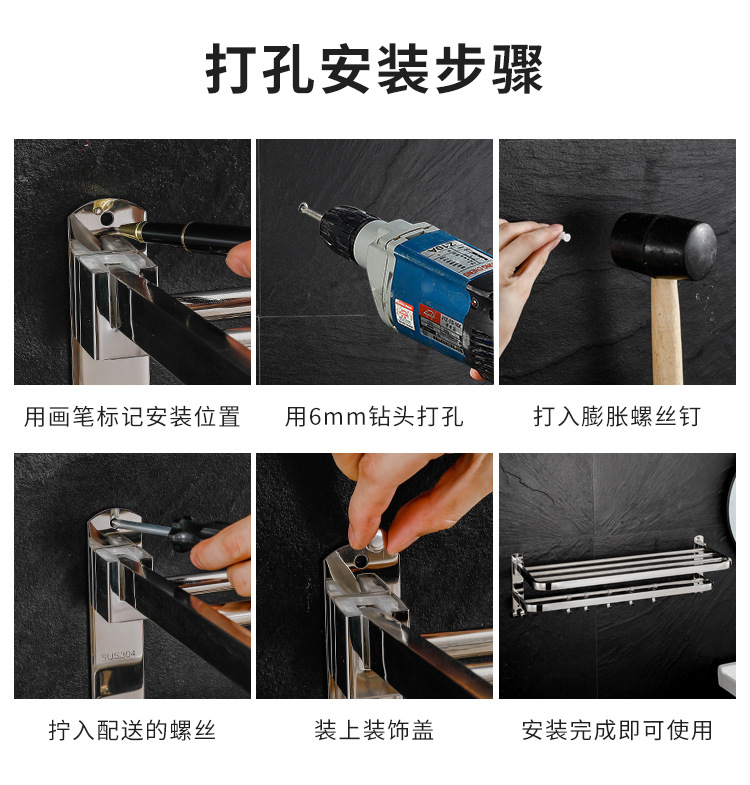 打孔安装步骤

用画笔标记安装位置

用6mm钻头打孔

打入膨胀螺丝钉

SUS304

拧入配送的螺丝

装上装饰盖

安装完成即可使用