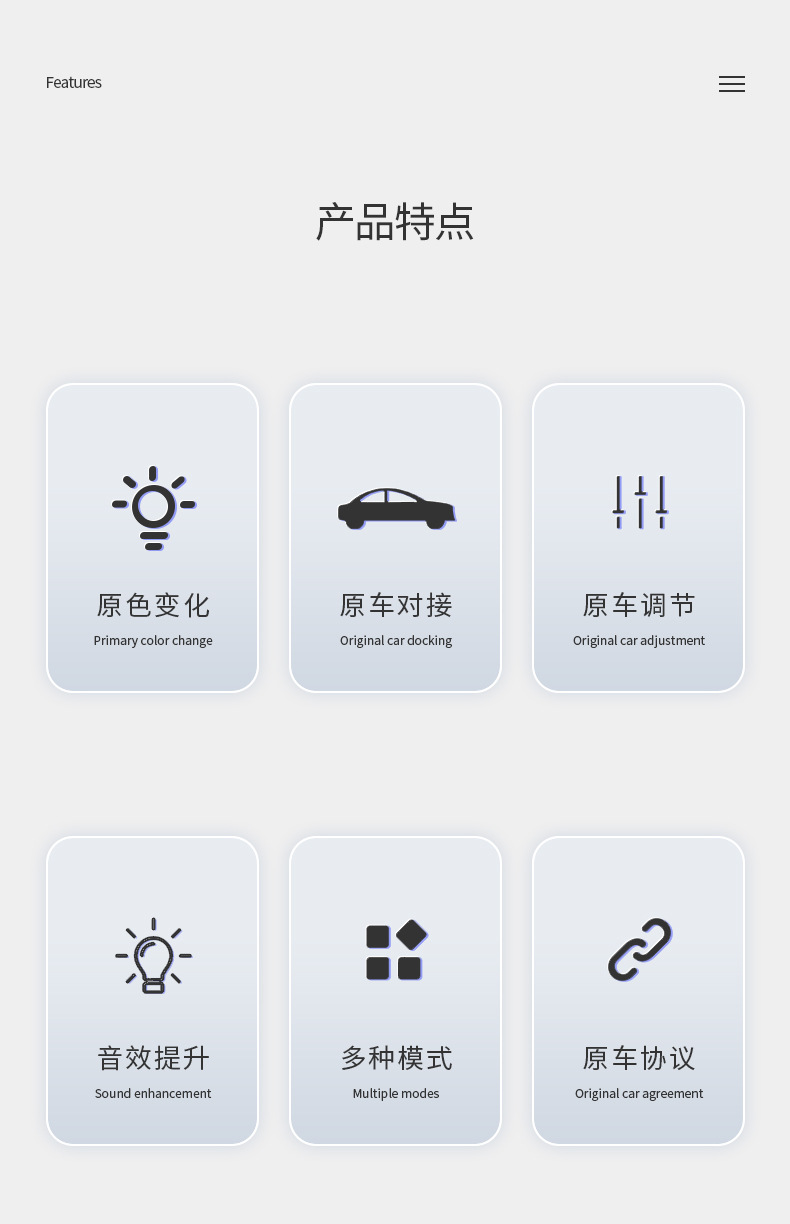 Features

产品特点

原色变化
Primary color change

原车对接
Original car docking

原车调节
Original car adjustment

音效提升
Sound enhancement

多种模式
Multiple modes

原车协议
Original car agreement