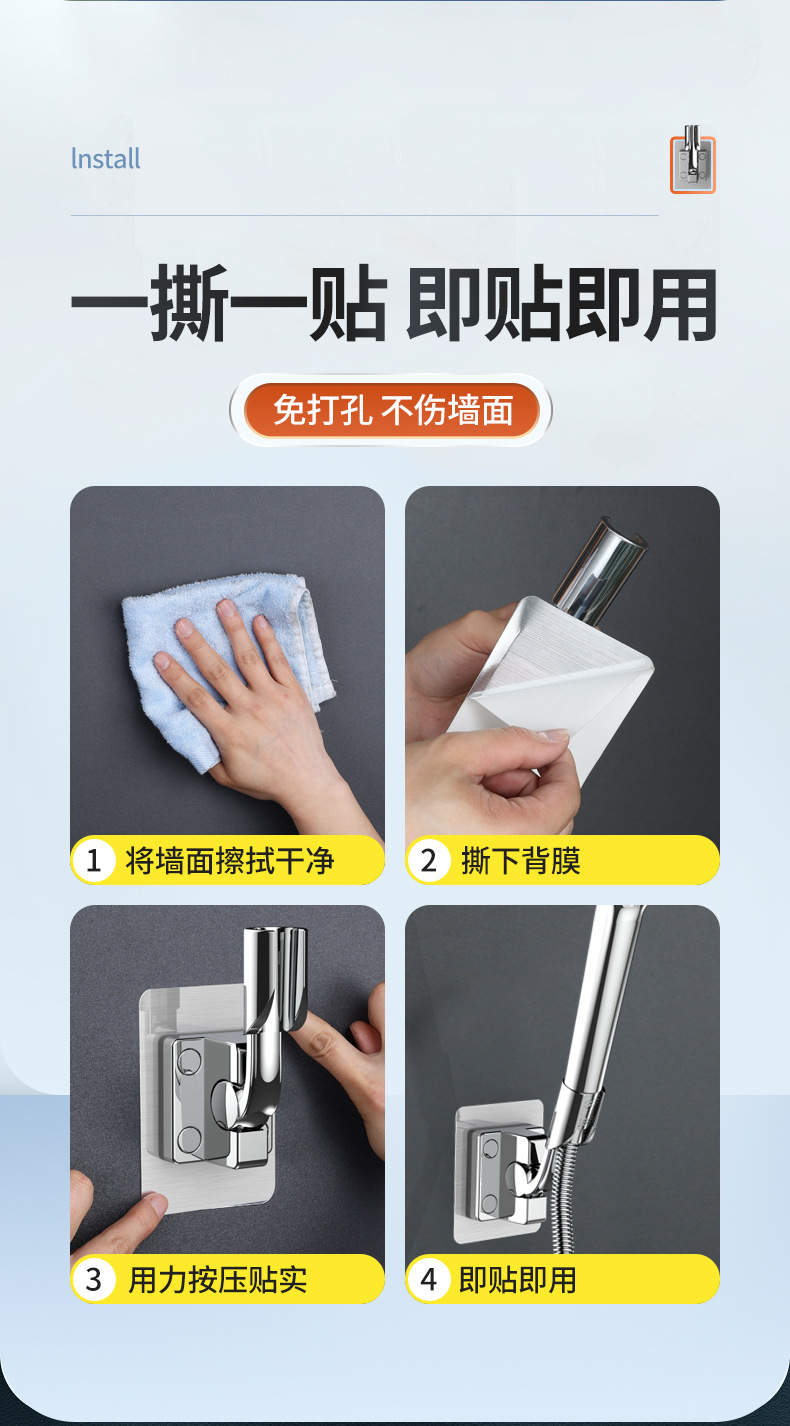 lnstall

一撕一贴 即贴即用

免打孔 不伤墙面

1 将墙面擦拭干净

2 撕下背膜

3 用力按压贴实

4 即贴即用