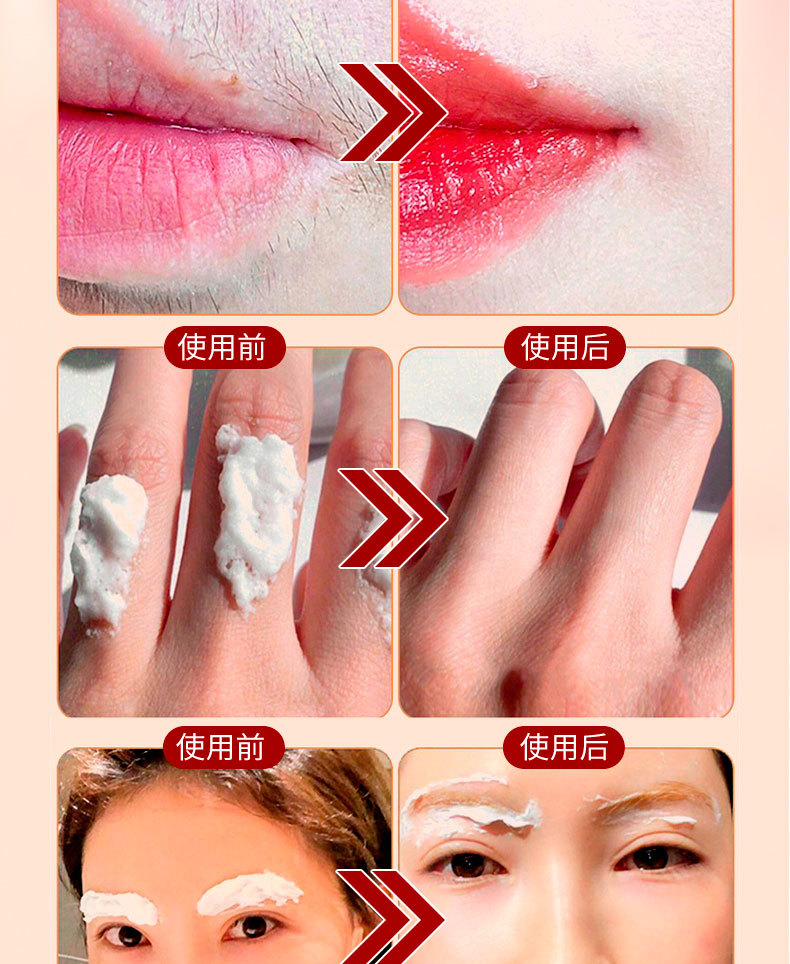 使用前

使用后

使用前

使用后