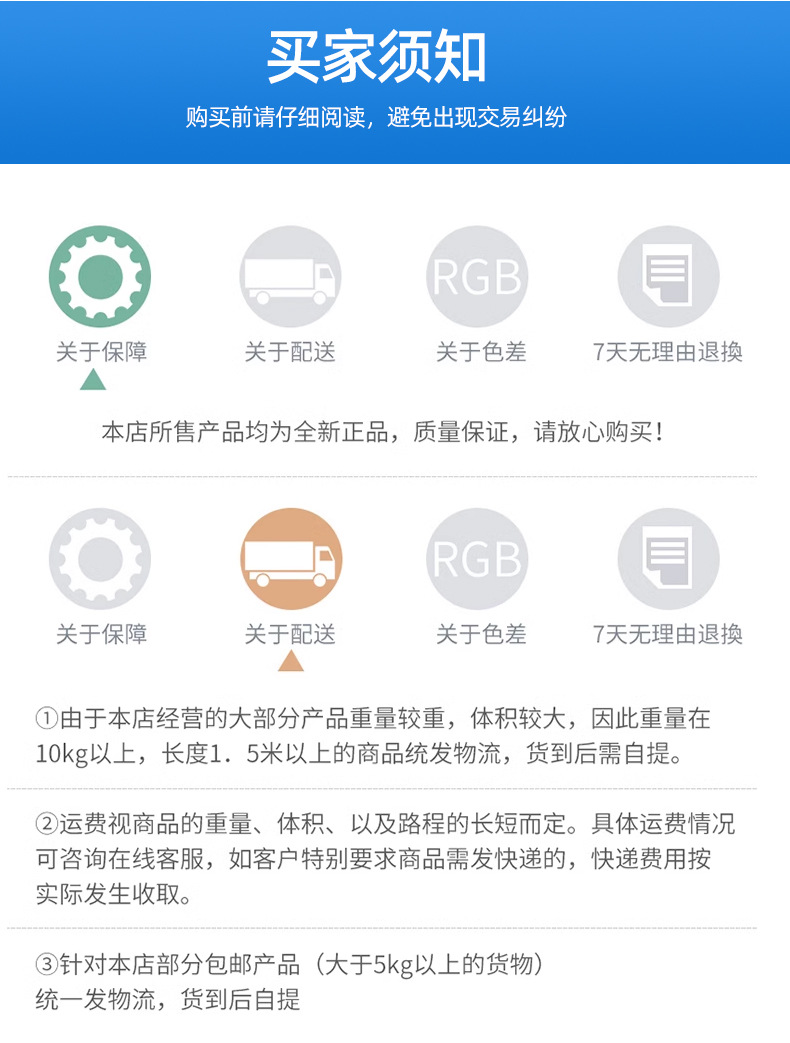 买家须知

购买前请仔细阅读，避免出现交易纠纷

RGB

关于保障 关于配送 关于色差 7天无理由退换

本店所售产品均为全新正品，质量保证，请放心购买！

RGB

关于保障 关于配送 关于色差 7天无理由退换

①由于本店经营的大部分产品重量较重，体积较大，因此重量在10kg以上，长度1．5米以上的商品统发物流，货到后需自提。

②运费视商品的重量、体积、以及路程的长短而定。具体运费情况可咨询在线客服，如客户特别要求商品需发快递的，快递费用按实际发生收取。

③针对本店部分包邮产品（大于5kg以上的货物）
统一发物流，货到后自提