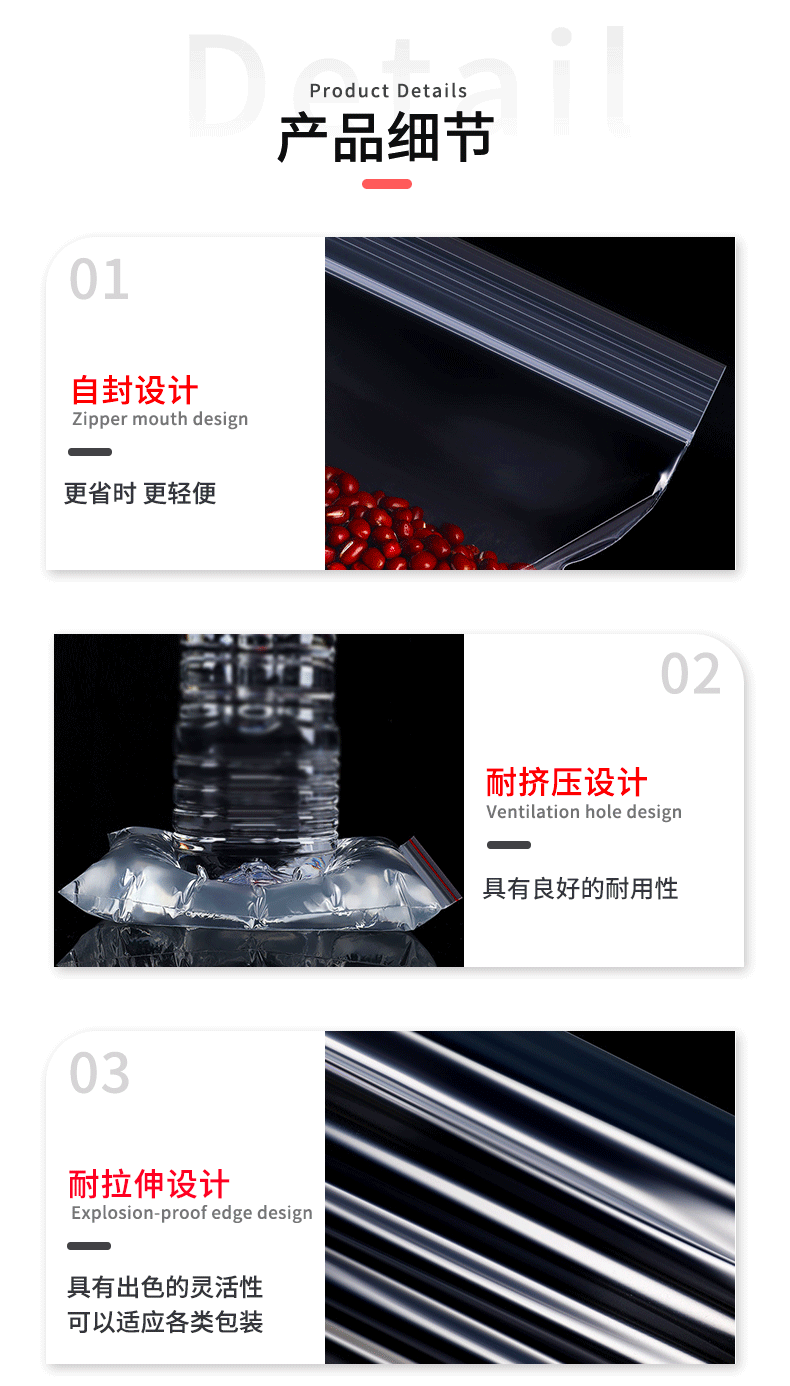 Detail
Product Details
产品细节

01
自封设计
Zipper mouth design
更省时 更轻便

02
耐挤压设计
Ventilation hole design
具有良好的耐用性

03
耐拉伸设计
Explosion-proof edge design
具有出色的灵活性
可以适应各类包装