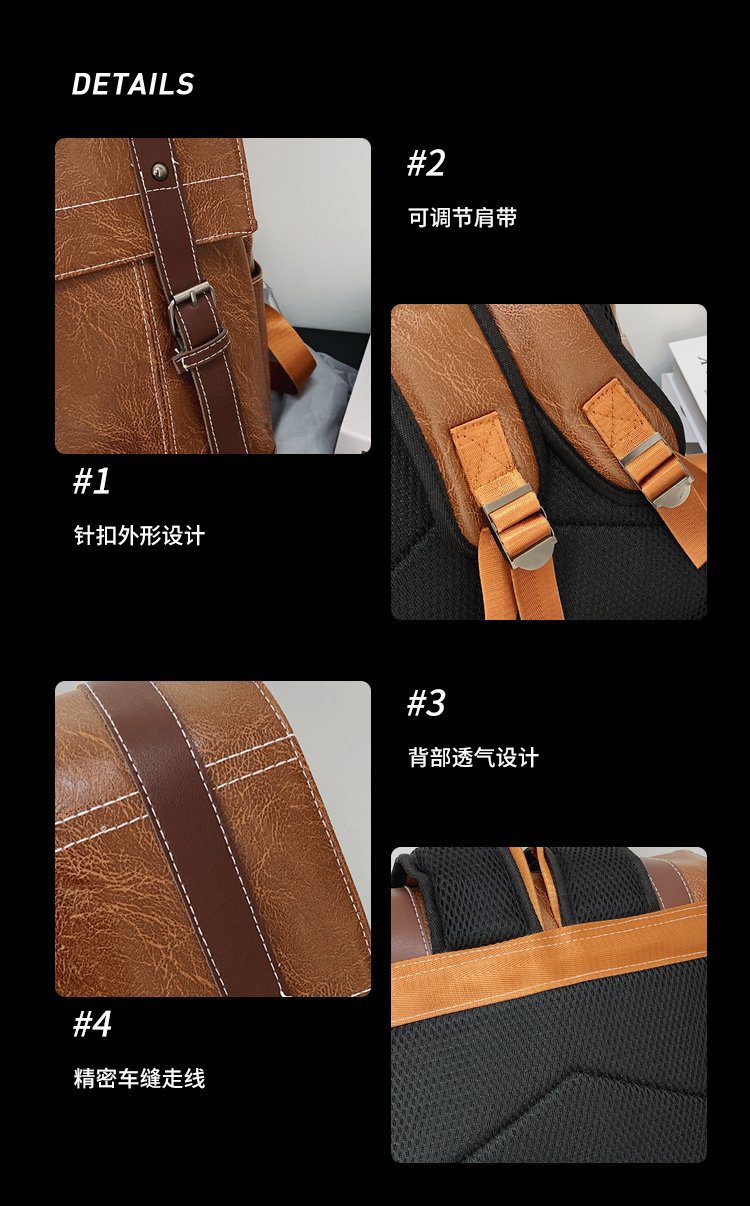 DETAILS

#2

可调节肩带

#1

针扣外形设计

#3

背部透气设计

#4

精密车缝走线