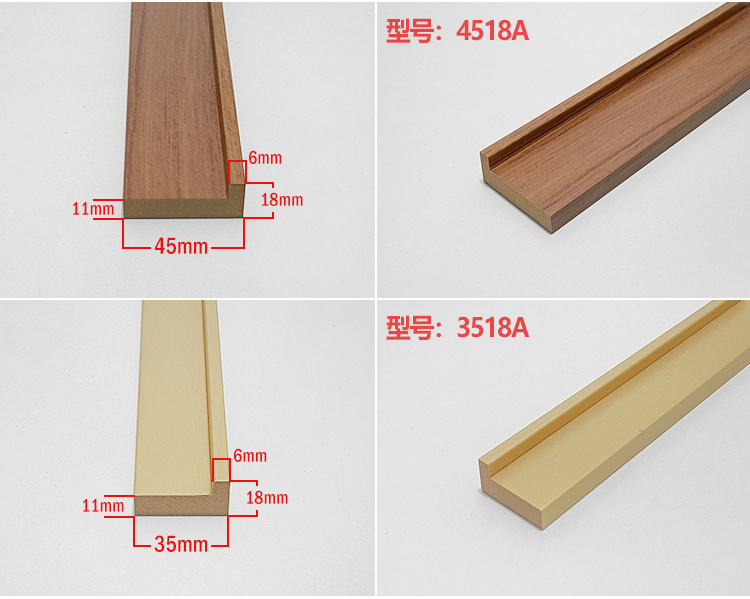 6mm
11mm
18mm
45mm

型号：4518A

6mm
11mm
18mm
35mm

型号：3518A