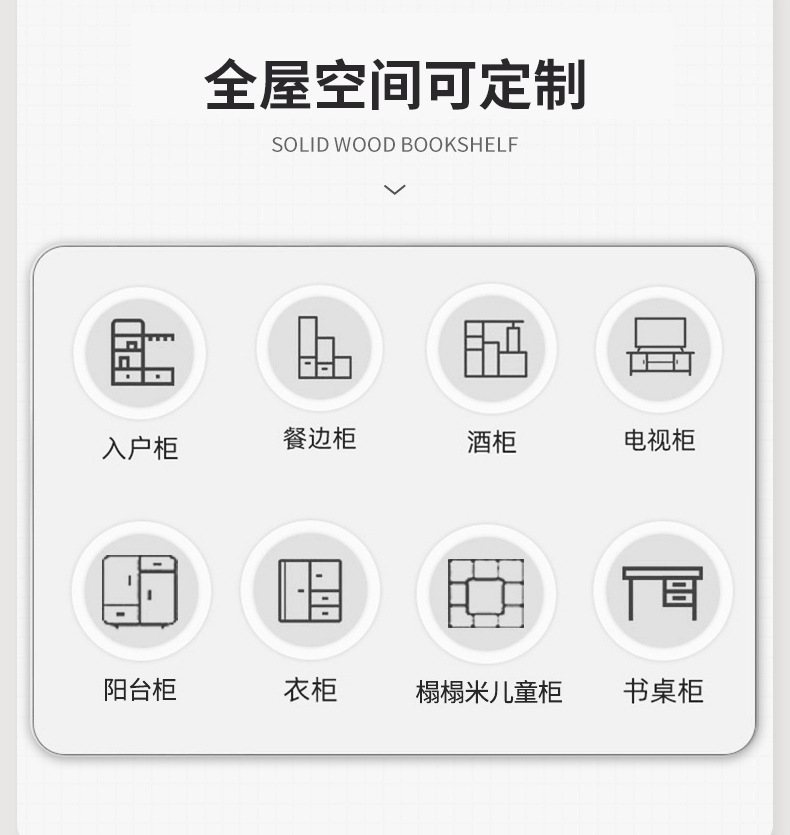 全屋空间可定制

SOLID WOOD BOOKSHELF

入户柜

餐边柜

酒柜

电视柜

阳台柜

衣柜

榻榻米儿童柜

书桌柜