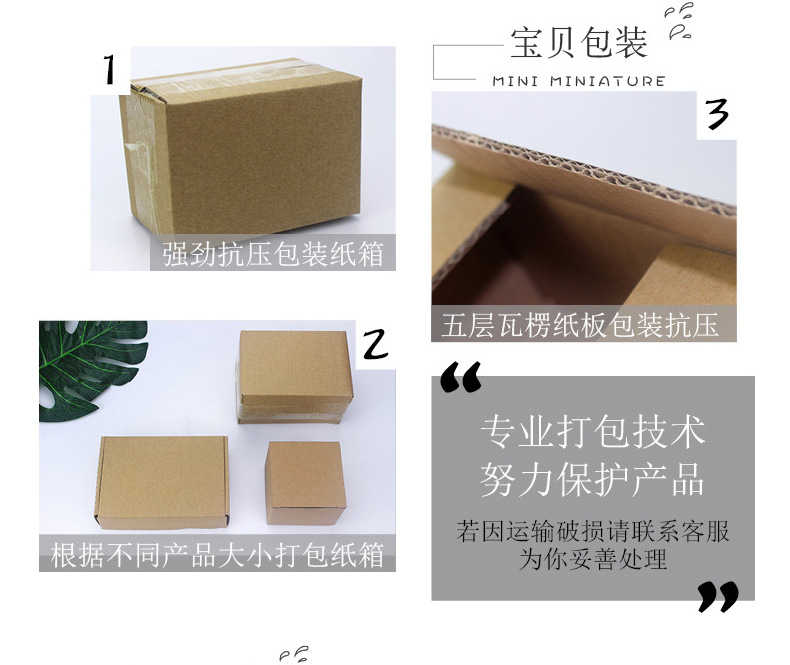 宝贝包装
MINI MINIATURE

1

强劲抗压包装纸箱

3

五层瓦楞纸板包装抗压

2

根据不同产品大小打包纸箱

“

专业打包技术
努力保护产品

若因运输破损请联系客服
为你妥善处理

”