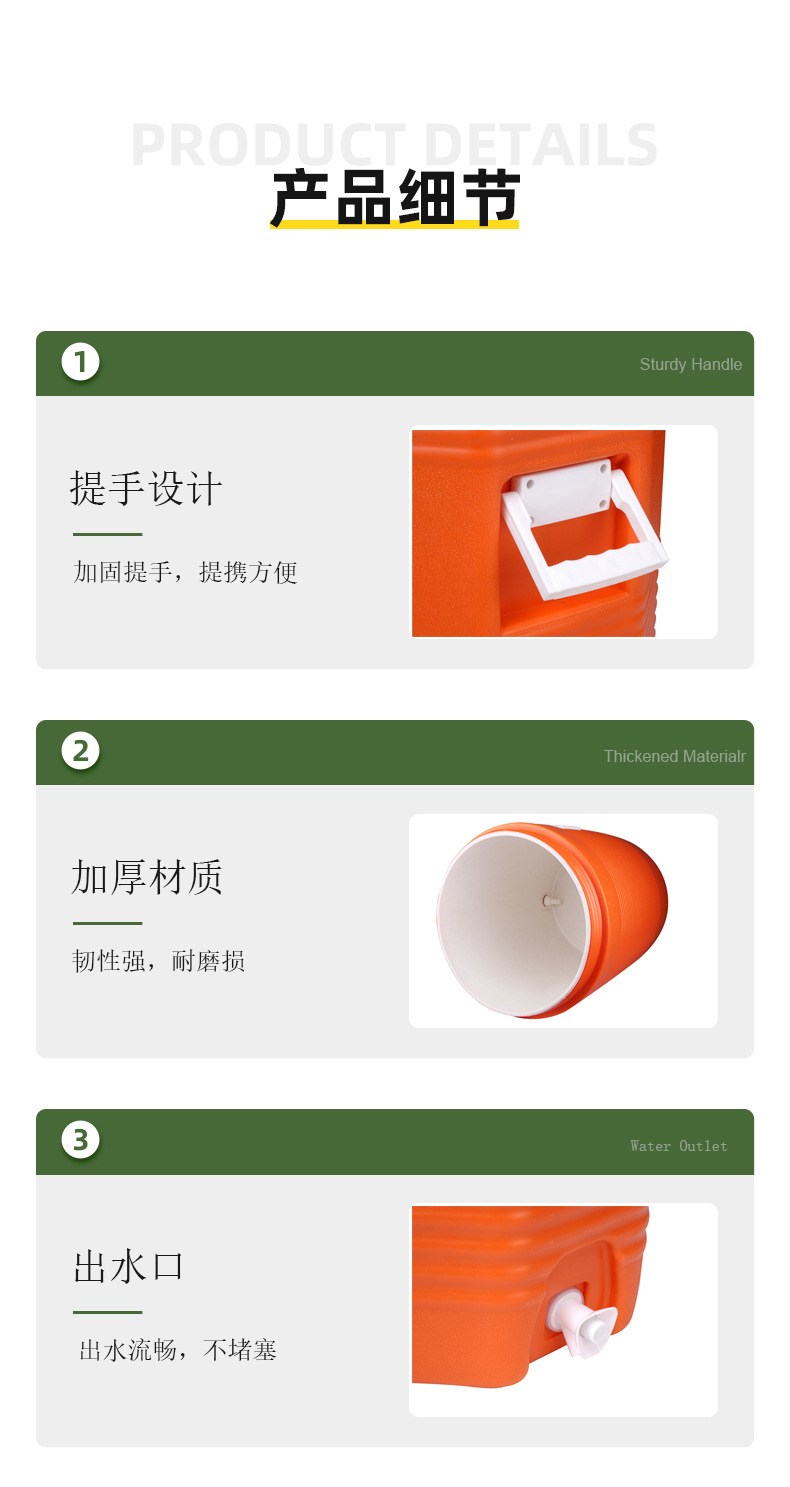 PRODUCT DETAILS
产品细节

1
Sturdy Handle

提手设计

加固提手，提携方便

2
Thickened Materialr

加厚材质

韧性强，耐磨损

3
Water Outlet

出水口

出水流畅，不堵塞