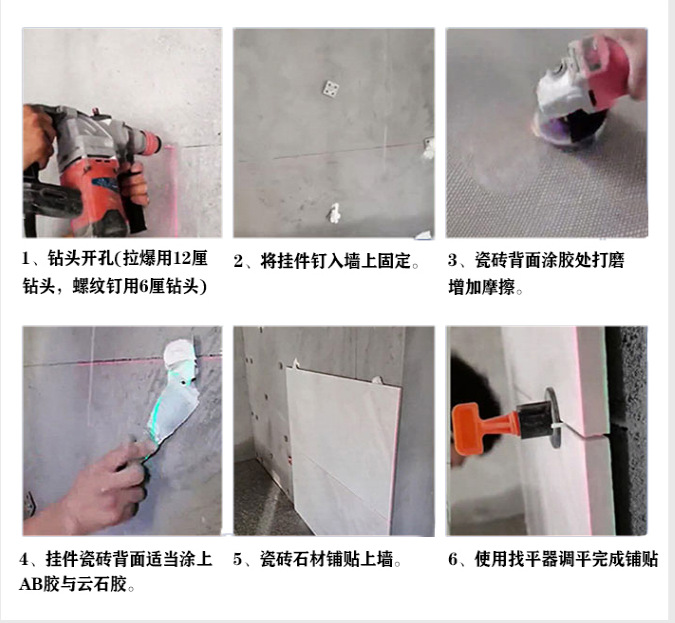 1、钻头开孔(拉爆用12厘钻头，螺纹钉用6厘钻头)

2、将挂件钉入墙上固定。

3、瓷砖背面涂胶处打磨增加摩擦。

4、挂件瓷砖背面适当涂上AB胶与云石胶。

5、瓷砖石材铺贴上墙。

6、使用找平器调平完成铺贴