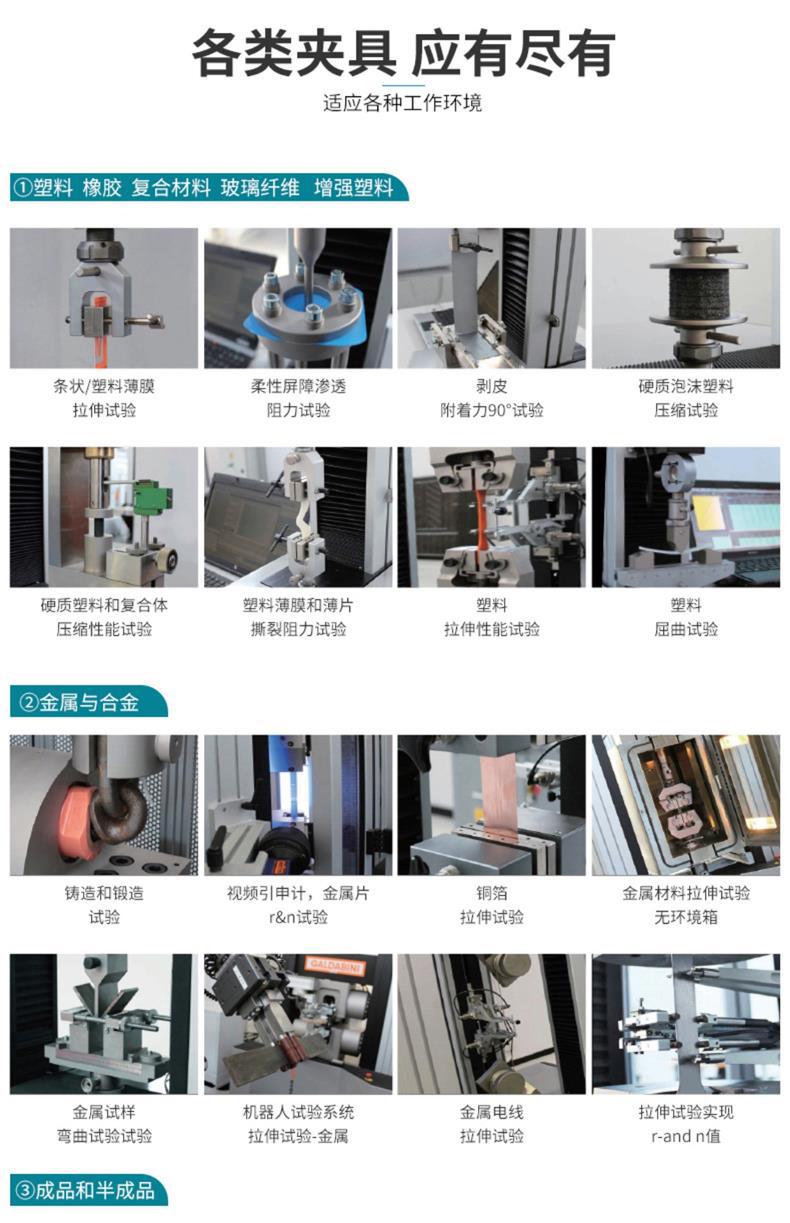 各类夹具 应有尽有

适应各种工作环境

①塑料 橡胶 复合材料 玻璃纤维 增强塑料

条状/塑料薄膜
拉伸试验

柔性屏障渗透
阻力试验

剥皮
附着力90°试验

硬质泡沫塑料
压缩试验

硬质塑料和复合体
压缩性能试验

塑料薄膜和薄片
撕裂阻力试验

塑料
拉伸性能试验

塑料
屈曲试验

②金属与合金

铸造和锻造
试验

视频引申计，金属片
r&n试验

铜箔
拉伸试验

金属材料拉伸试验
无环境箱

GALDABINI

金属试样
弯曲试验试验

机器人试验系统
拉伸试验-金属

金属电线
拉伸试验

拉伸试验实现
r-and n值

③成品和半成品