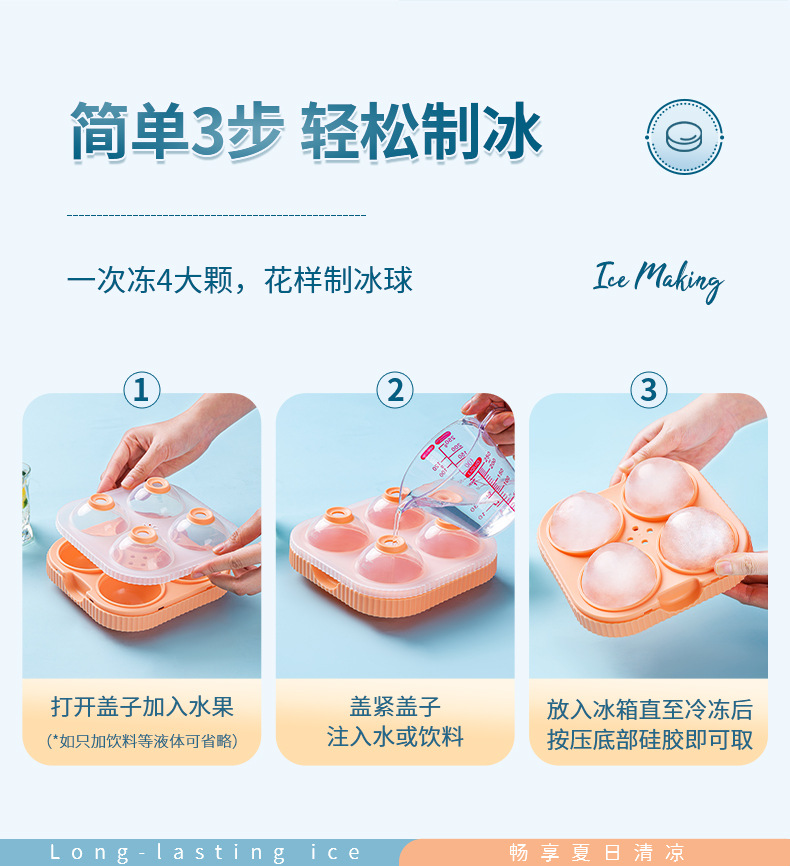 简单3步 轻松制冰

一次冻4大颗，花样制冰球

Ice Making

①

打开盖子加入水果

(*如只加饮料等液体可省略)

②

盖紧盖子
注入水或饮料

③

放入冰箱直至冷冻后
按压底部硅胶即可取

Long-lasting ice

畅享夏日清凉