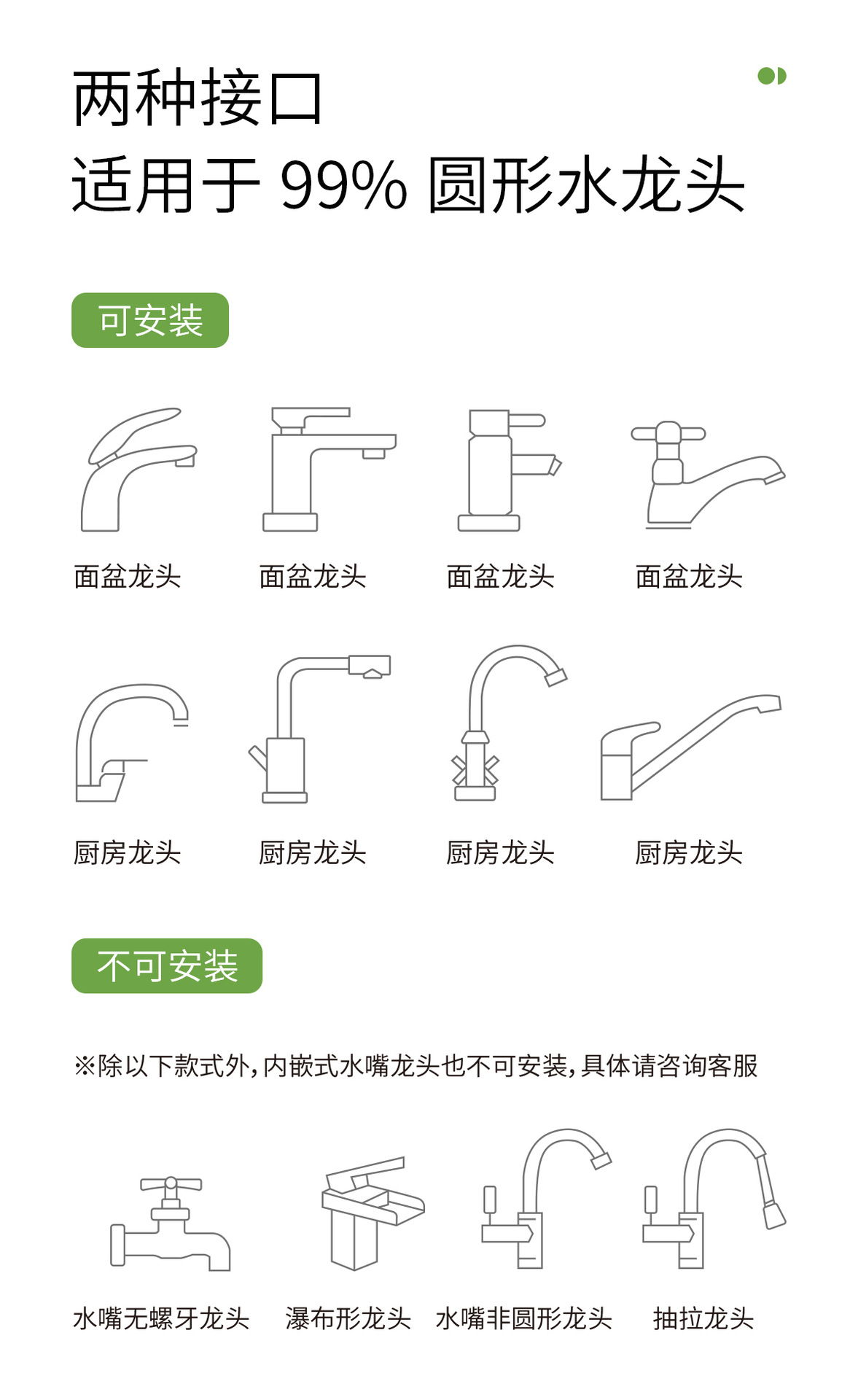 两种接口
适用于 99% 圆形水龙头

可安装

面盆龙头 面盆龙头 面盆龙头 面盆龙头

厨房龙头 厨房龙头 厨房龙头 厨房龙头

不可安装

※除以下款式外，内嵌式水嘴龙头也不可安装，具体请咨询客服

水嘴无螺牙龙头 瀑布形龙头 水嘴非圆形龙头 抽拉龙头