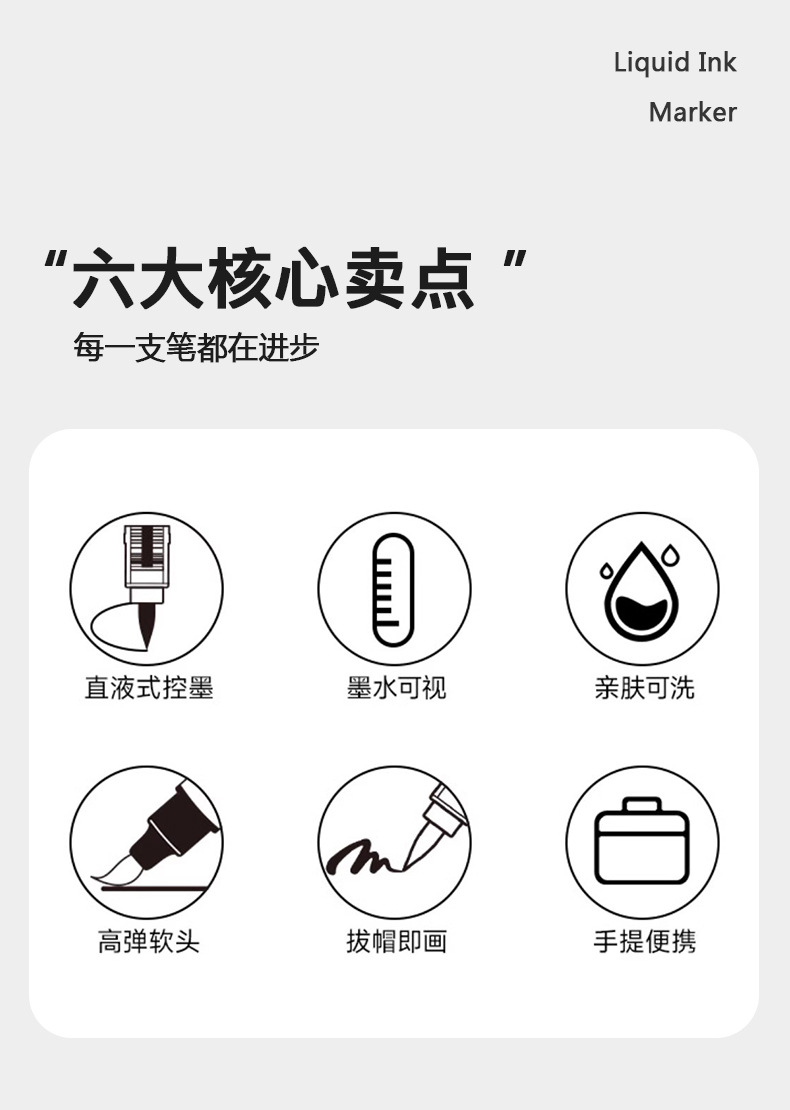 Liquid Ink
Marker

“六大核心卖点”

每一支笔都在进步

直液式控墨

墨水可视

亲肤可洗

高弹软头

拔帽即画

手提便携