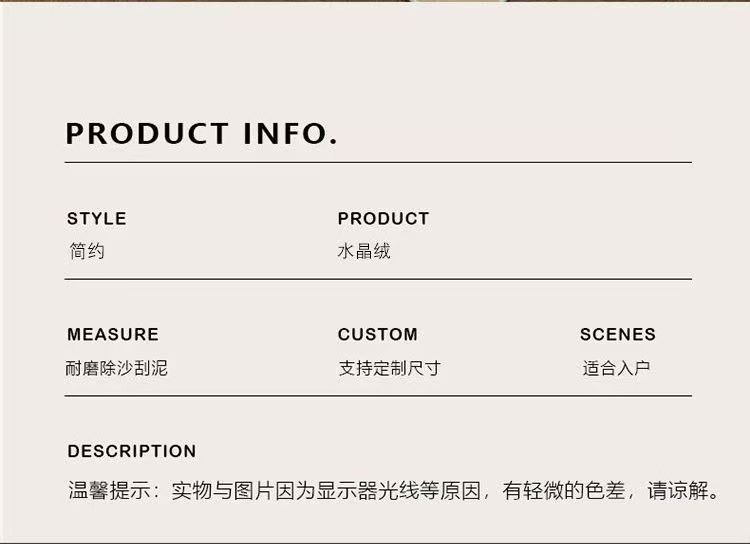 PRODUCT INFO.

STYLE
简约

PRODUCT
水晶绒

MEASURE
耐磨除沙刮泥

CUSTOM
支持定制尺寸

SCENES
适合入户

DESCRIPTION
温馨提示：实物与图片因为显示器光线等原因，有轻微的色差，请谅解。