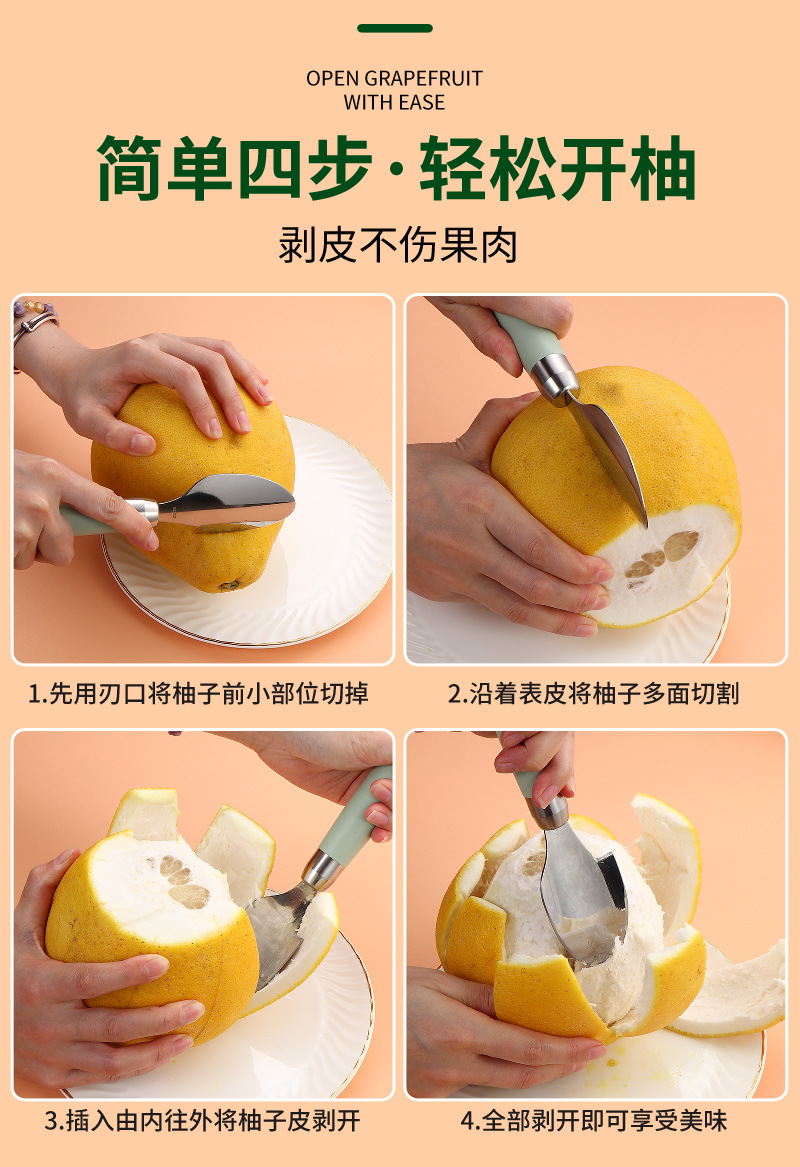 OPEN GRAPEFRUIT
WITH EASE

简单四步·轻松开柚

剥皮不伤果肉

1.先用刃口将柚子前小部位切掉

2.沿着表皮将柚子多面切割

3.插入由内往外将柚子皮剥开

4.全部剥开即可享受美味