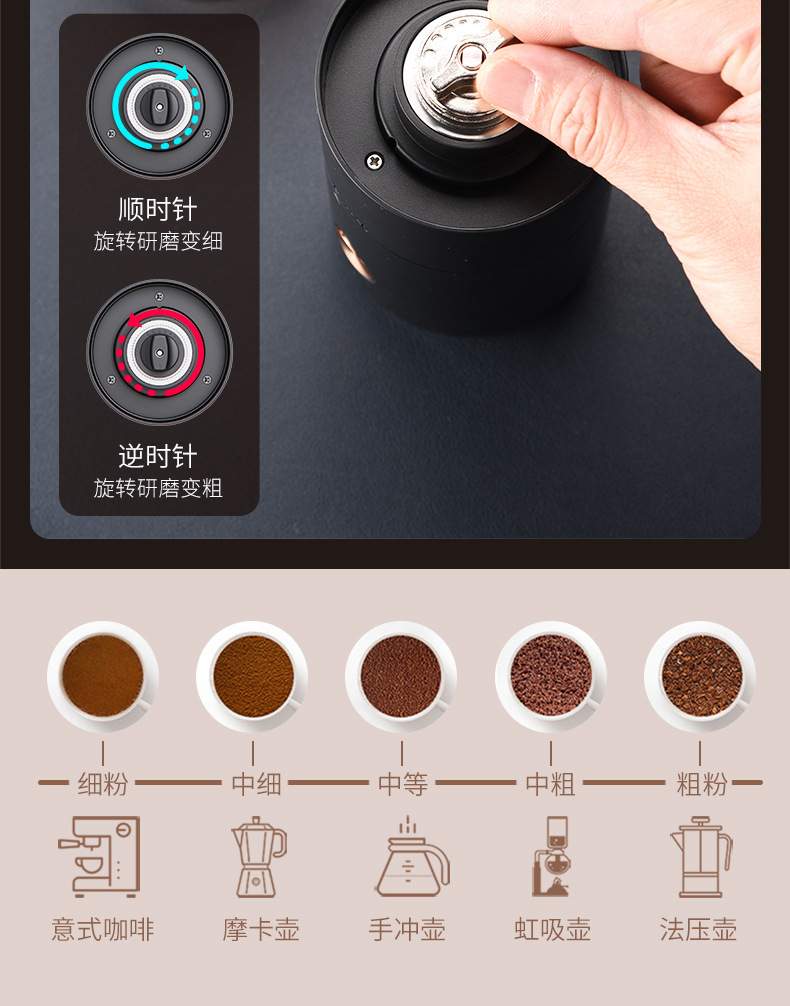 顺时针
旋转研磨变细

逆时针
旋转研磨变粗

细粉 中细 中等 中粗 粗粉

意式咖啡 摩卡壶 手冲壶 虹吸壶 法压壶