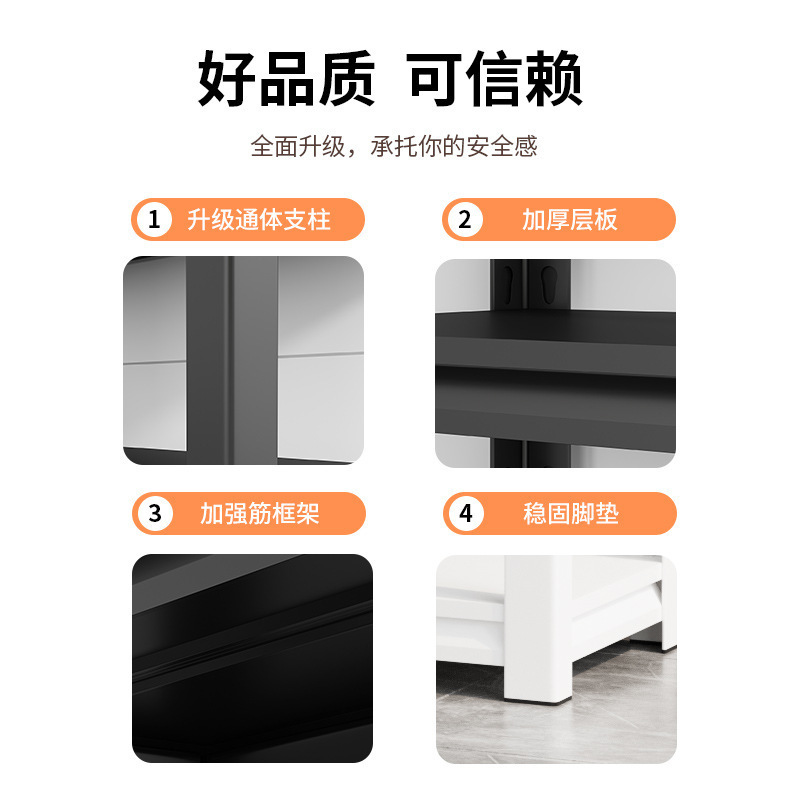 好品质 可信赖

全面升级，承托你的安全感

1 升级通体支柱

2 加厚层板

3 加强筋框架

4 稳固脚垫