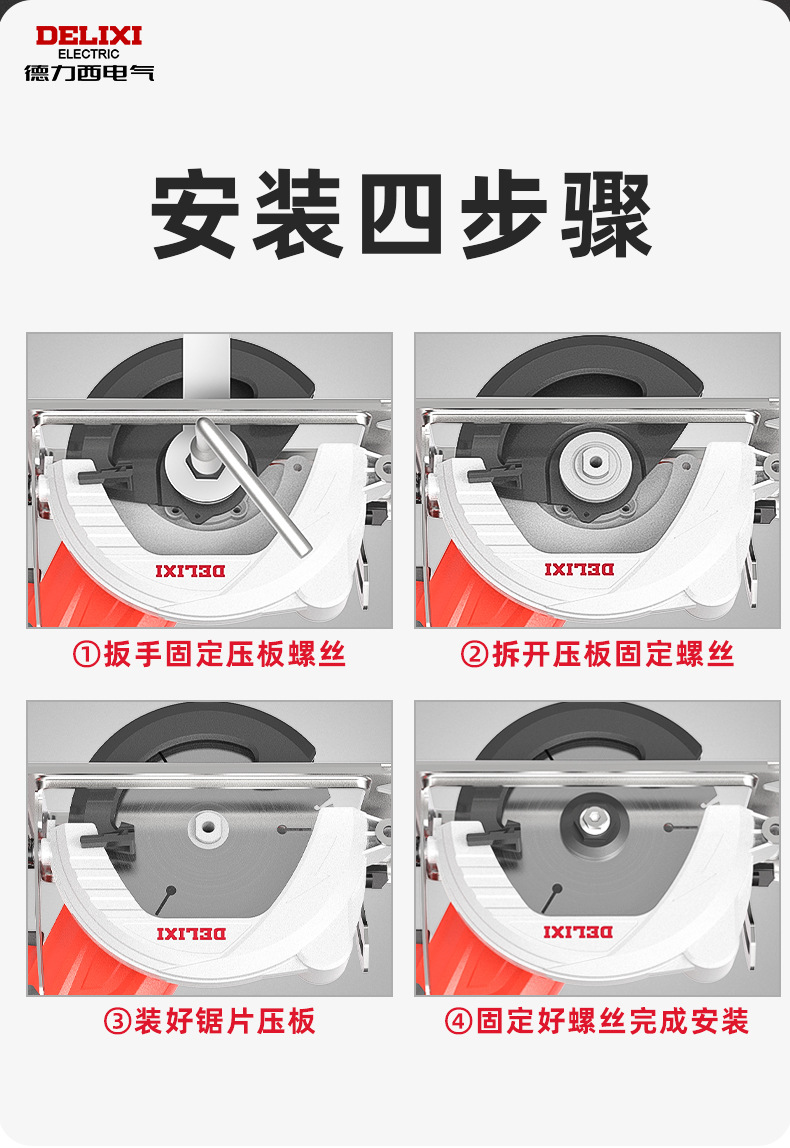 DELIXI
ELECTRIC
德力西电气

安装四步骤

DELIXI

①扳手固定压板螺丝

DELIXI

②拆开压板固定螺丝

DELIXI

③装好锯片压板

DELIXI

④固定好螺丝完成安装