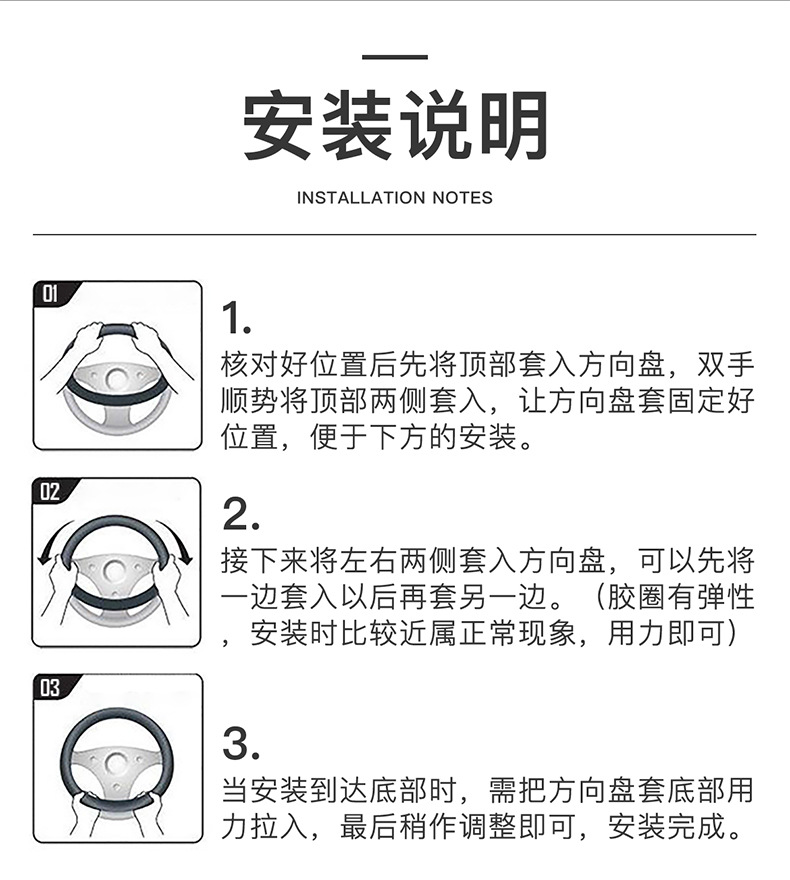 安装说明

INSTALLATION NOTES

01

1.
核对好位置后先将顶部套入方向盘，双手顺势将顶部两侧套入，让方向盘套固定好位置，便于下方的安装。

02

2.
接下来将左右两侧套入方向盘，可以先将一边套入以后再套另一边。（胶圈有弹性，安装时比较近属正常现象，用力即可）

03

3.
当安装到达底部时，需把方向盘套底部用力拉入，最后稍作调整即可，安装完成。