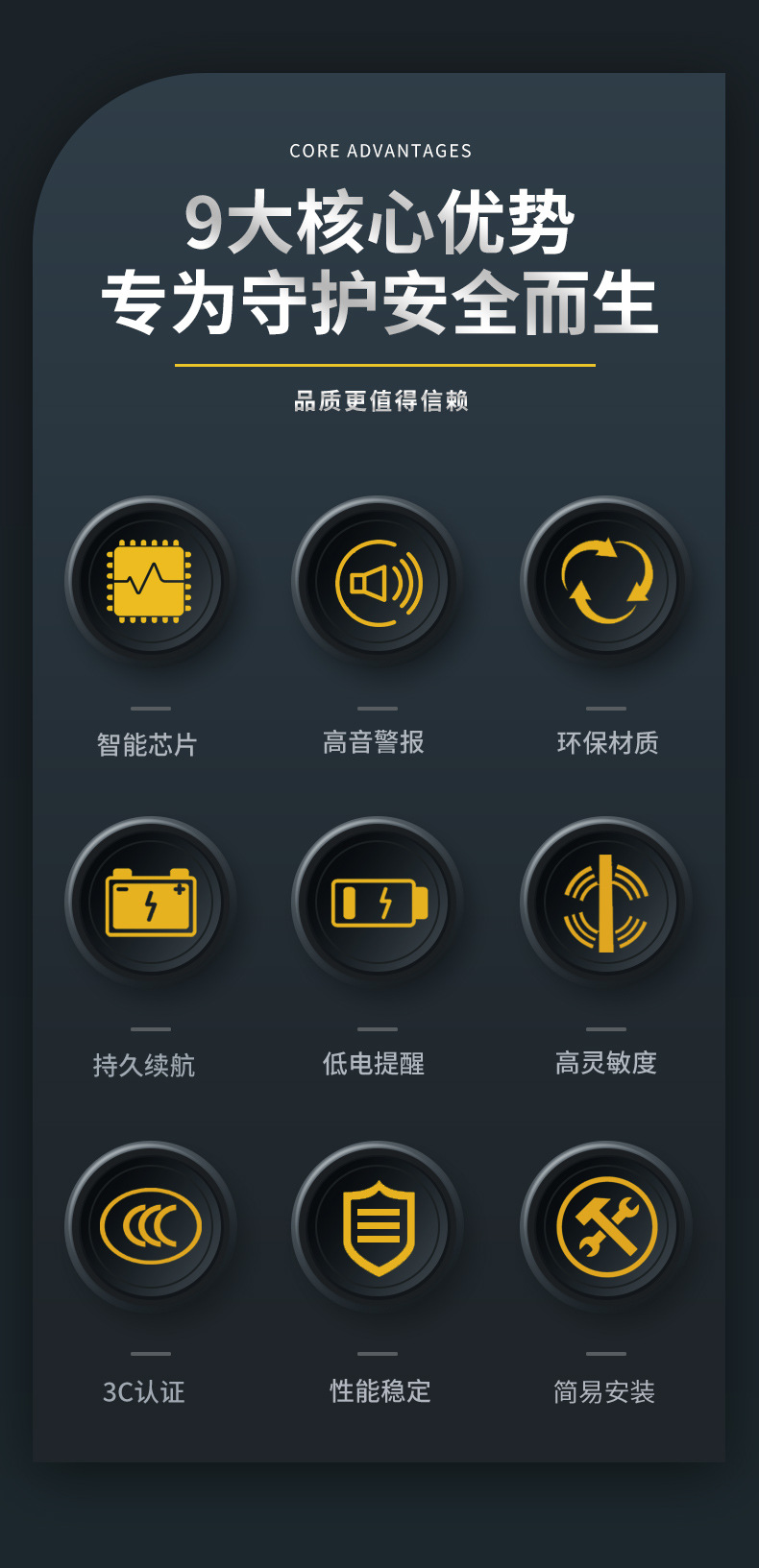 CORE ADVANTAGES

9大核心优势
专为守护安全而生

品质更值得信赖

智能芯片

高音警报

环保材质

持久续航

低电提醒

高灵敏度

3C认证

性能稳定

简易安装