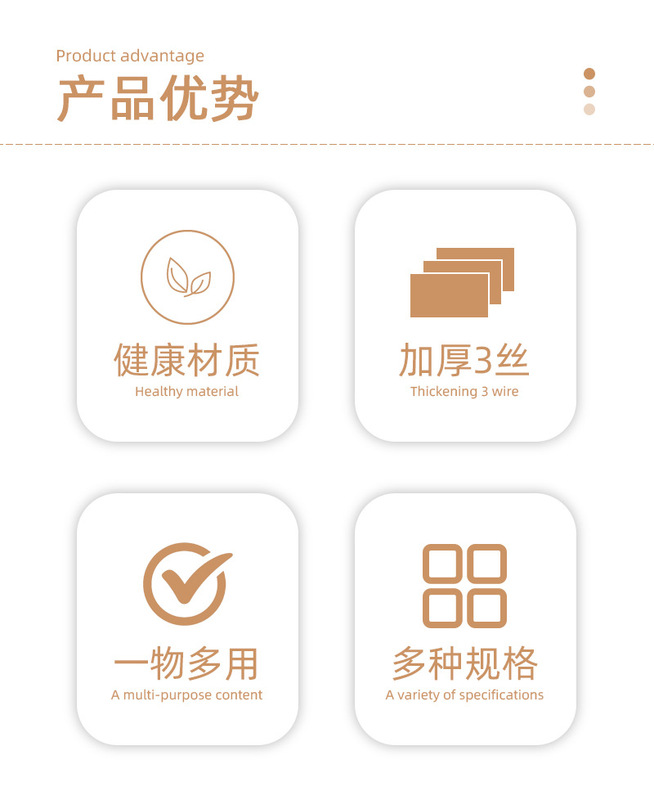 Product advantage
产品优势

健康材质
Healthy material

加厚3丝
Thickening 3 wire

一物多用
A multi-purpose content

多种规格
A variety of specifications