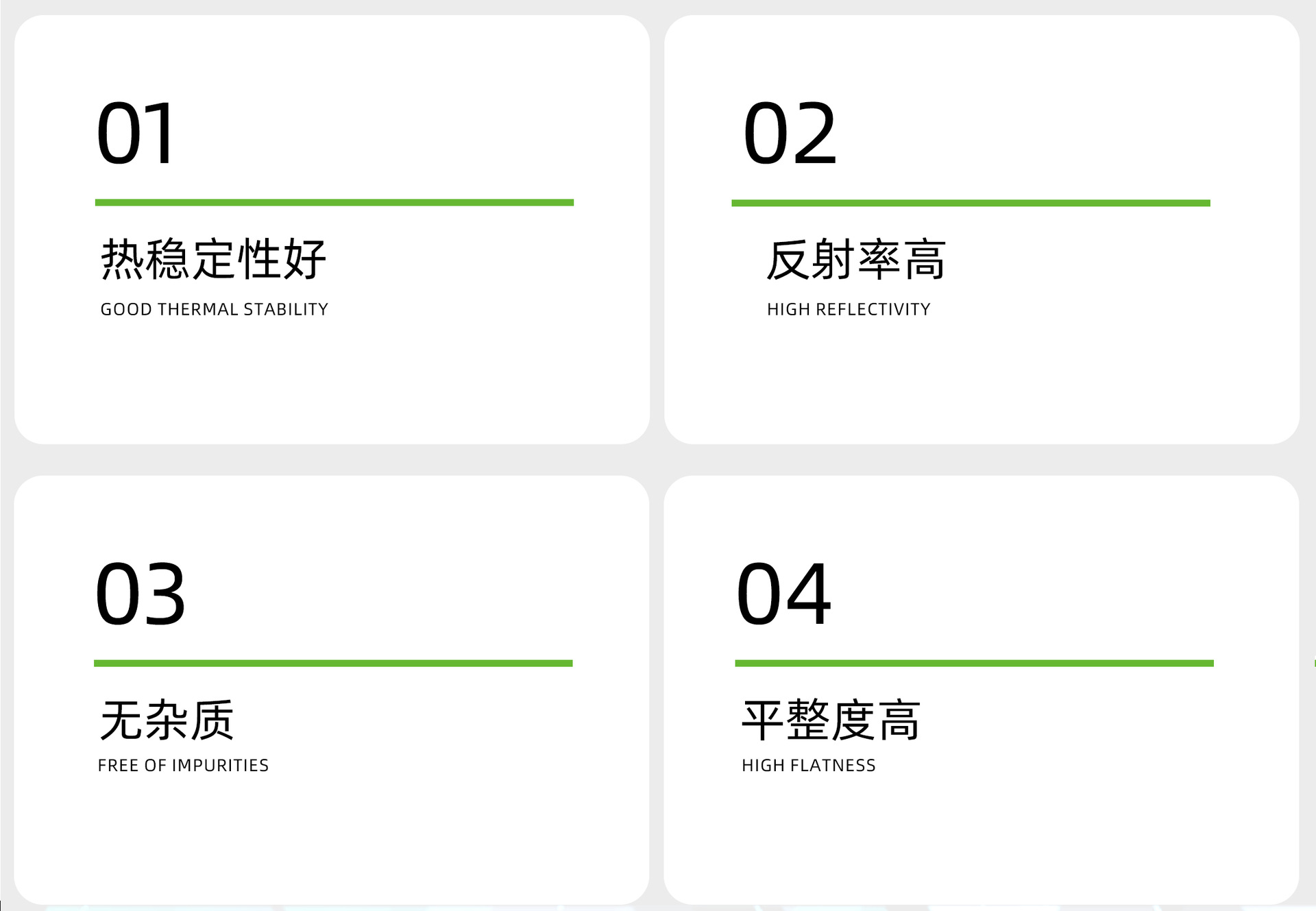 01

热稳定性好

GOOD THERMAL STABILITY

02

反射率高

HIGH REFLECTIVITY

03

无杂质

FREE OF IMPURITIES

04

平整度高

HIGH FLATNESS