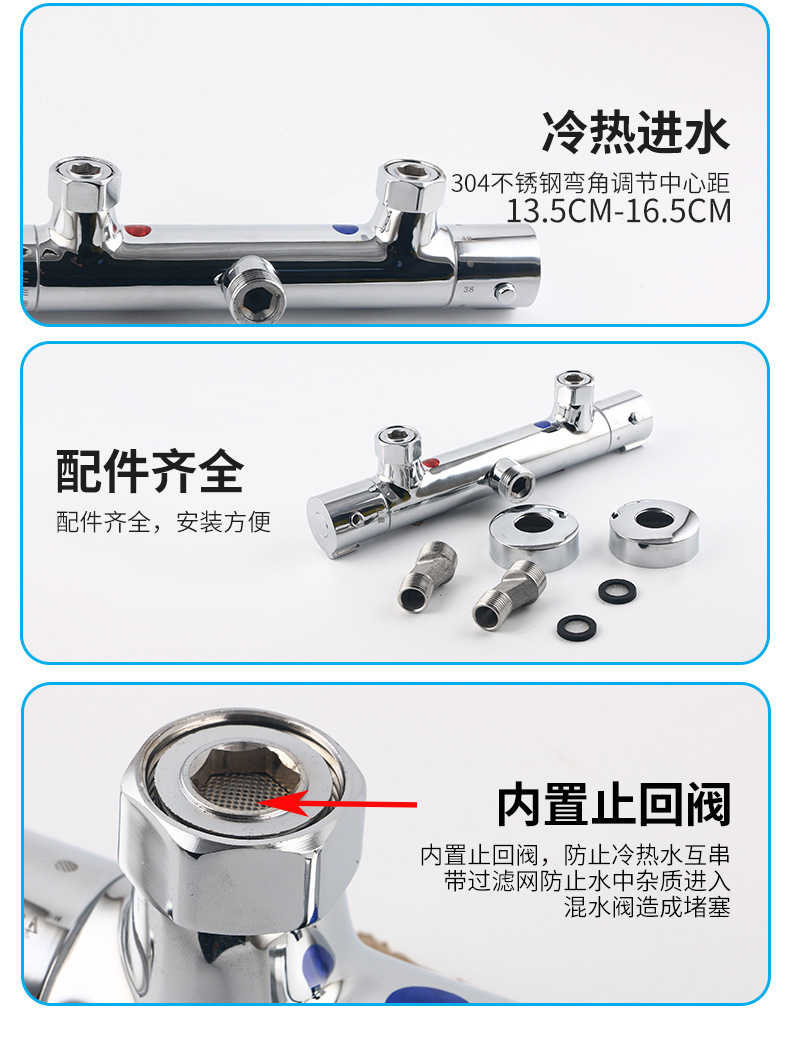 冷热进水
304不锈钢弯角调节中心距
13.5CM-16.5CM

38

配件齐全
配件齐全，安装方便

内置止回阀
内置止回阀，防止冷热水互串
带过滤网防止水中杂质进入
混水阀造成堵塞