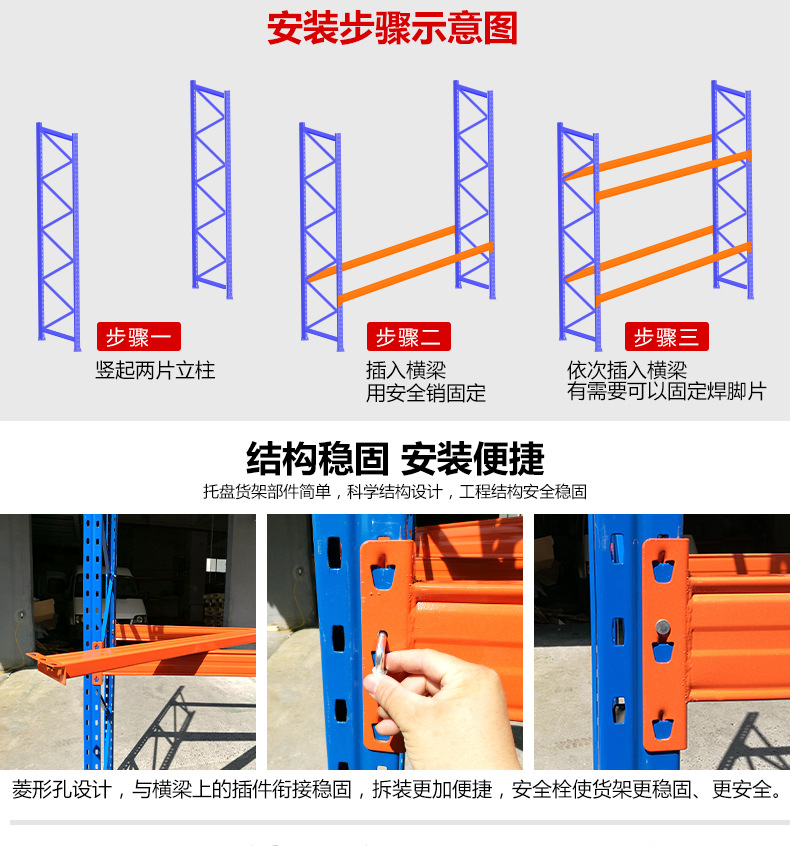 安装步骤示意图

步骤一
竖起两片立柱

步骤二
插入横梁
用安全销固定

步骤三
依次插入横梁
有需要可以固定焊脚片

结构稳固 安装便捷
托盘货架部件简单，科学结构设计，工程结构安全稳固

菱形孔设计，与横梁上的插件衔接稳固，拆装更加便捷，安全栓使货架更稳固、更安全。