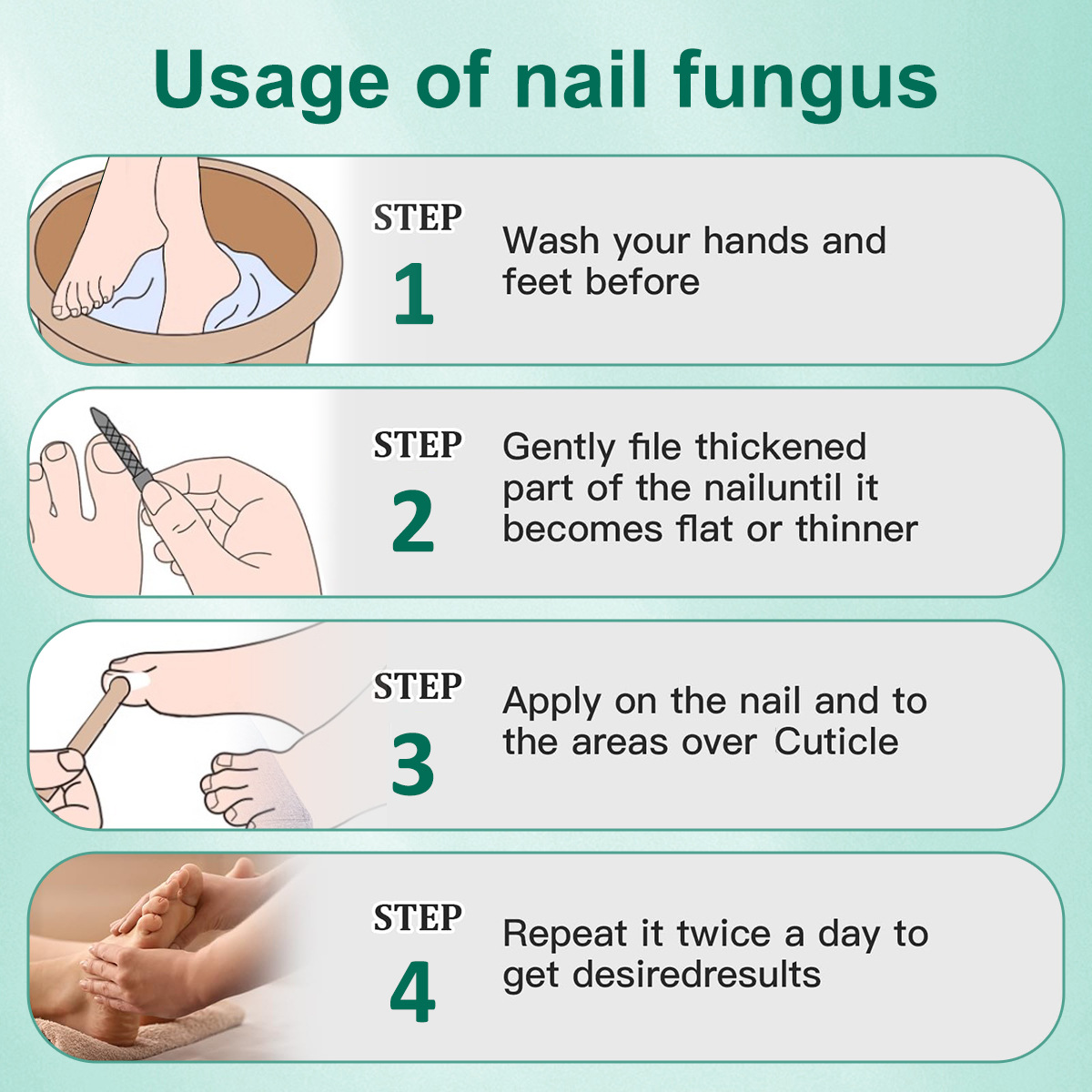 Usage of nail fungus

STEP
1
Wash your hands and feet before

STEP
2
Gently file thickened part of the nailuntil it becomes flat or thinner

STEP
3
Apply on the nail and to the areas over Cuticle

STEP
4
Repeat it twice a day to get desiredresults