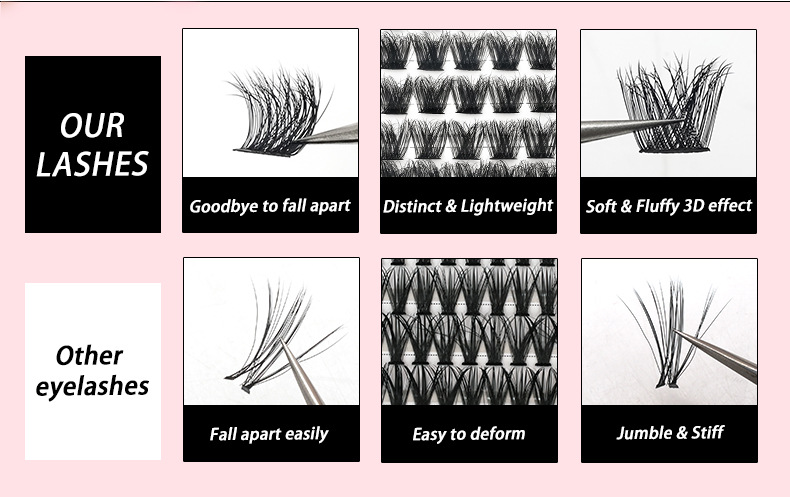 OUR LASHES

Goodbye to fall apart

Distinct & Lightweight

Soft & Fluffy 3D effect

Other eyelashes

Fall apart easily

Easy to deform

Jumble & Stiff