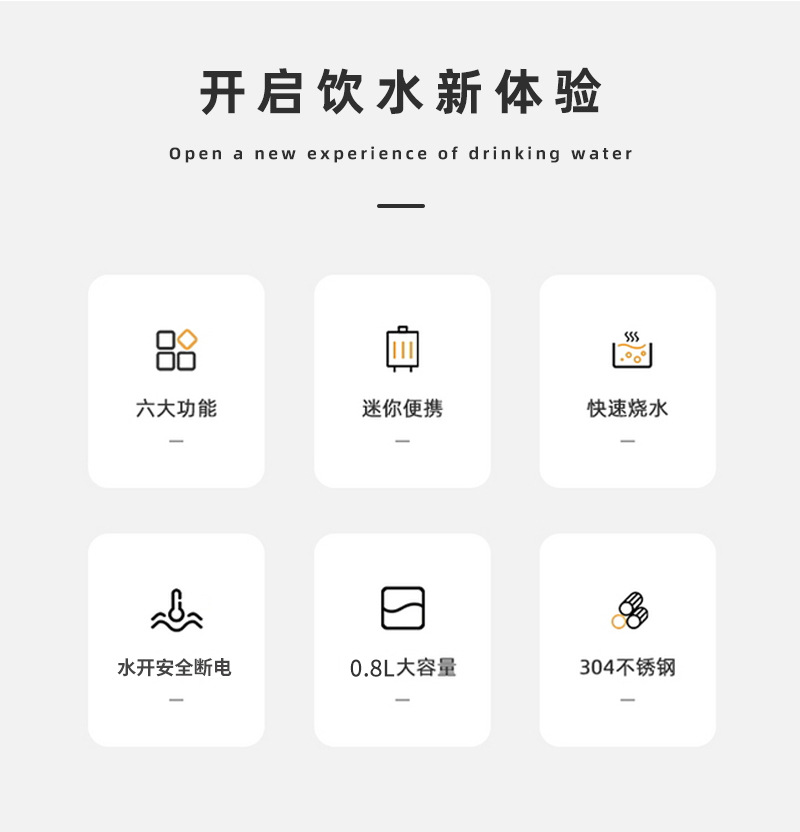 开启饮水新体验

Open a new experience of drinking water

六大功能

迷你便携

快速烧水

水开安全断电

0.8L大容量

304不锈钢