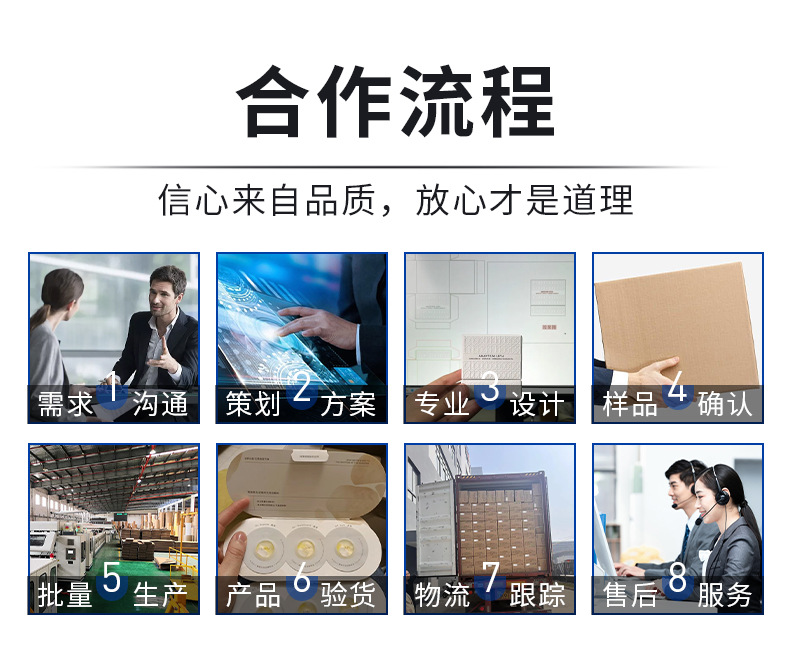 合作流程

信心来自品质，放心才是道理

需求 1 沟通

策划 2 方案

专业 3 设计

样品 4 确认

批量 5 生产

产品 6 验货

物流 7 跟踪

售后 8 服务