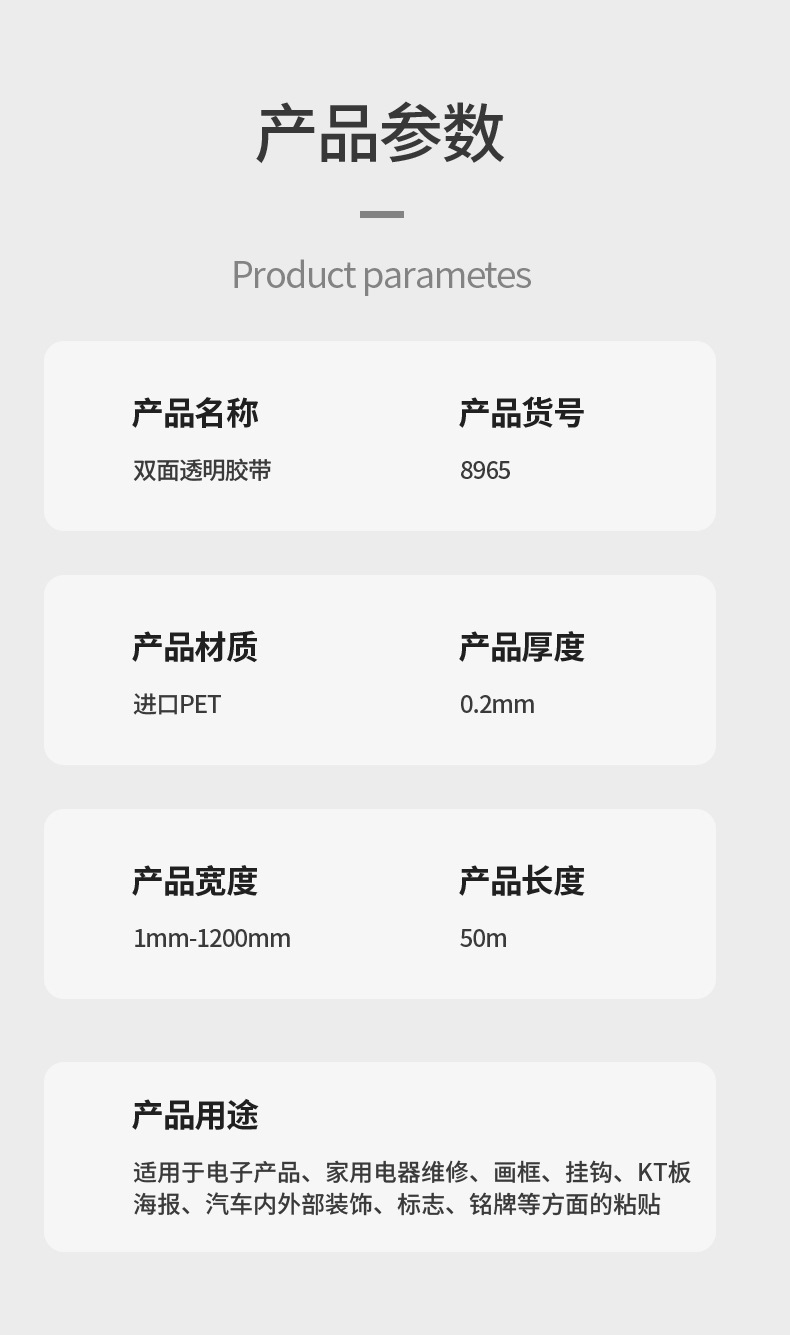 产品参数

Product parametes

产品名称
双面透明胶带

产品货号
8965

产品材质
进口PET

产品厚度
0.2mm

产品宽度
1mm-1200mm

产品长度
50m

产品用途
适用于电子产品、家用电器维修、画框、挂钩、KT板海报、汽车内外部装饰、标志、铭牌等方面的粘贴