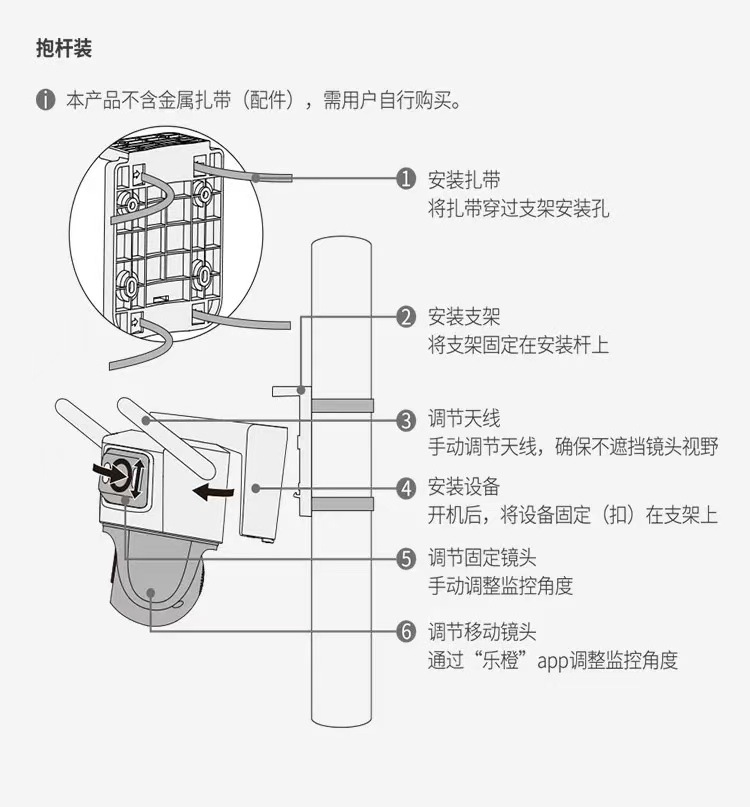 抱杆装

本产品不含金属扎带（配件），需用户自行购买。

1 安装扎带
将扎带穿过支架安装孔

2 安装支架
将支架固定在安装杆上

3 调节天线
手动调节天线，确保不遮挡镜头视野

4 安装设备
开机后，将设备固定（扣）在支架上

5 调节固定镜头
手动调整监控角度

6 调节移动镜头
通过“乐橙”app调整监控角度