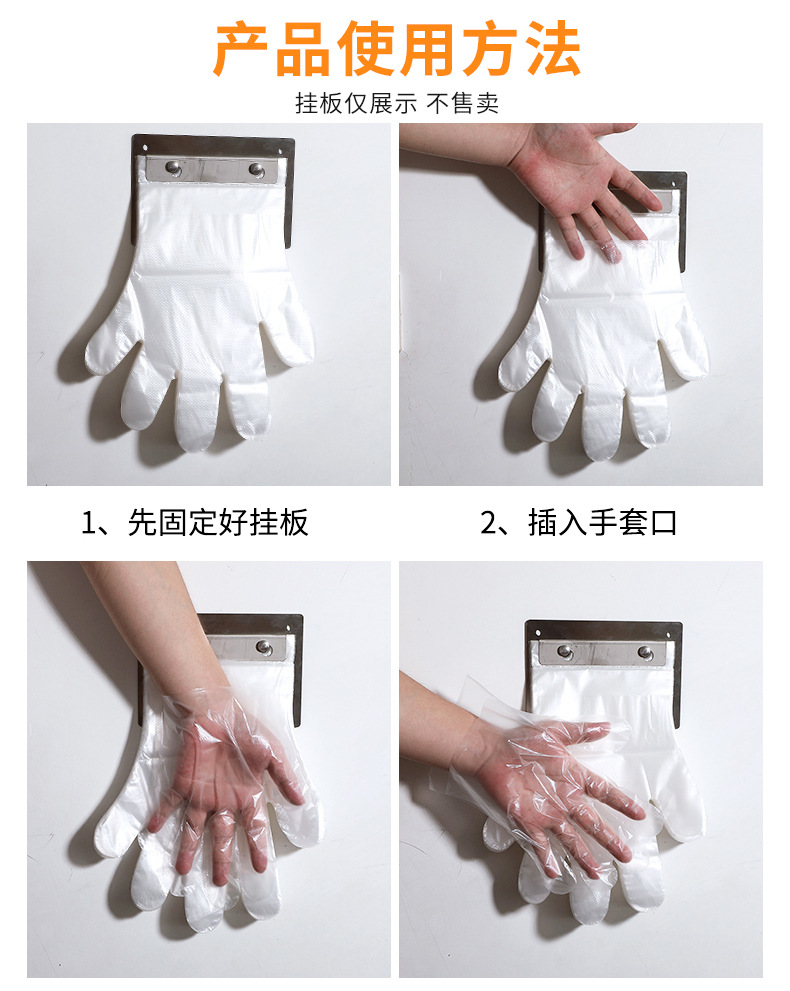 产品使用方法

挂板仅展示 不售卖

1、先固定好挂板

2、插入手套口